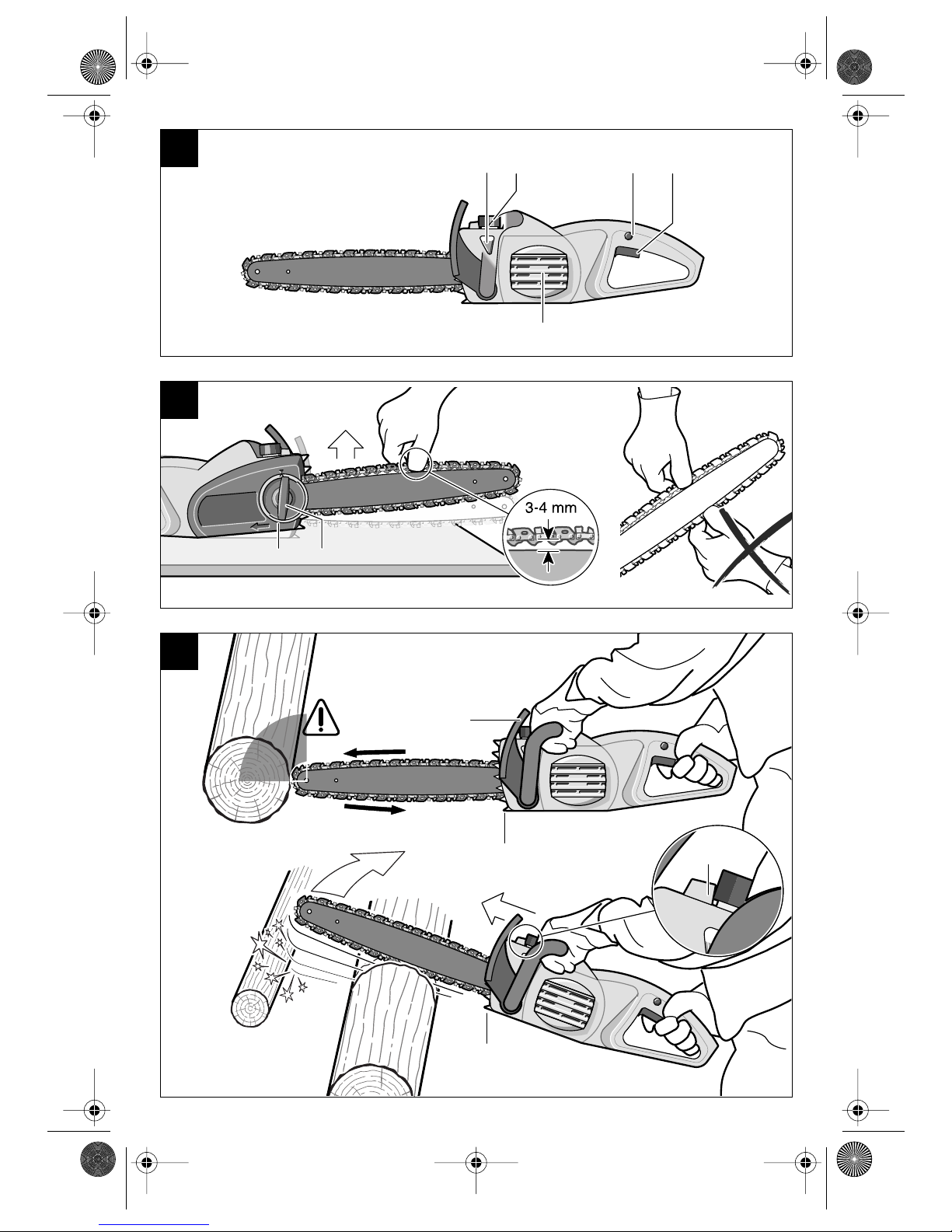 3-4 mm