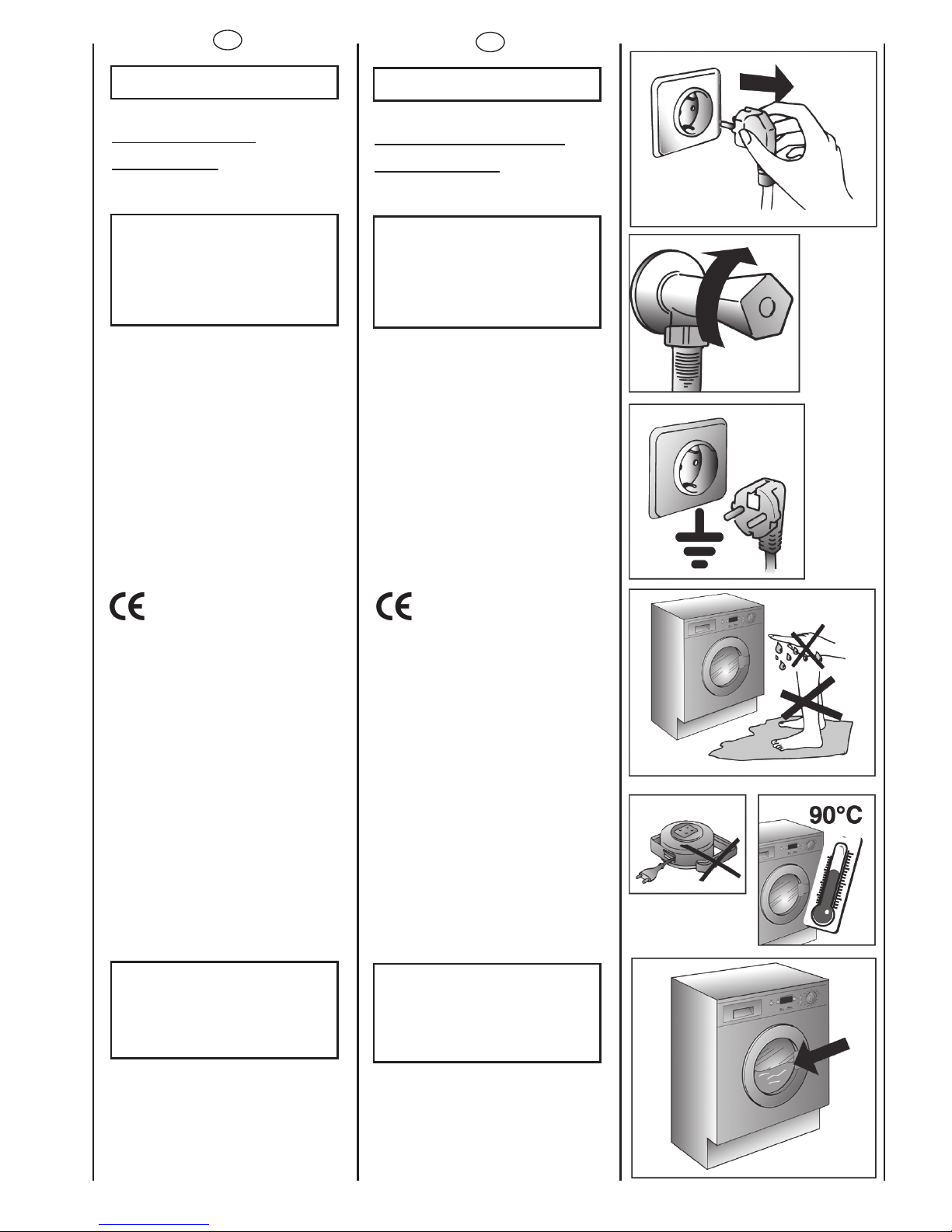 90°C