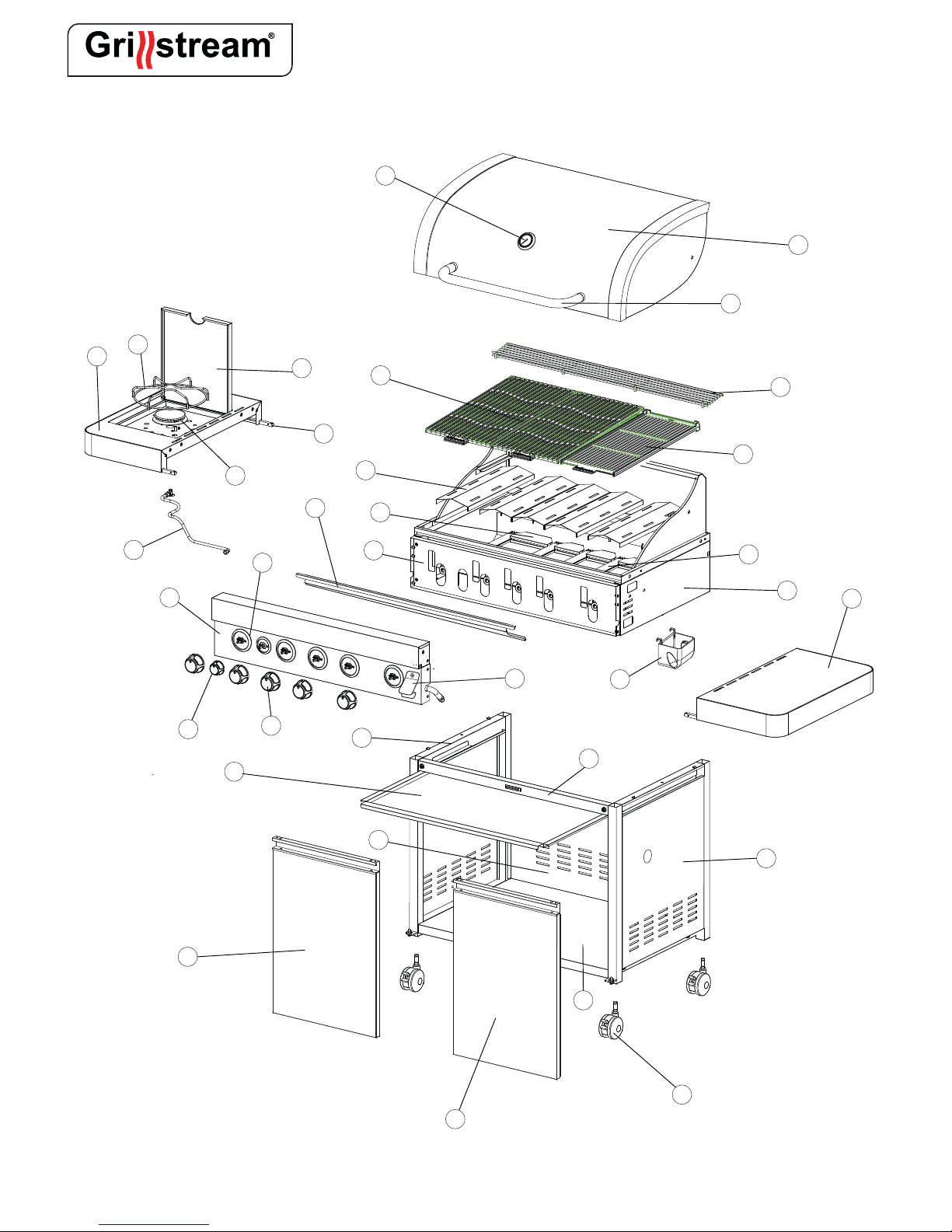 Grillstream®