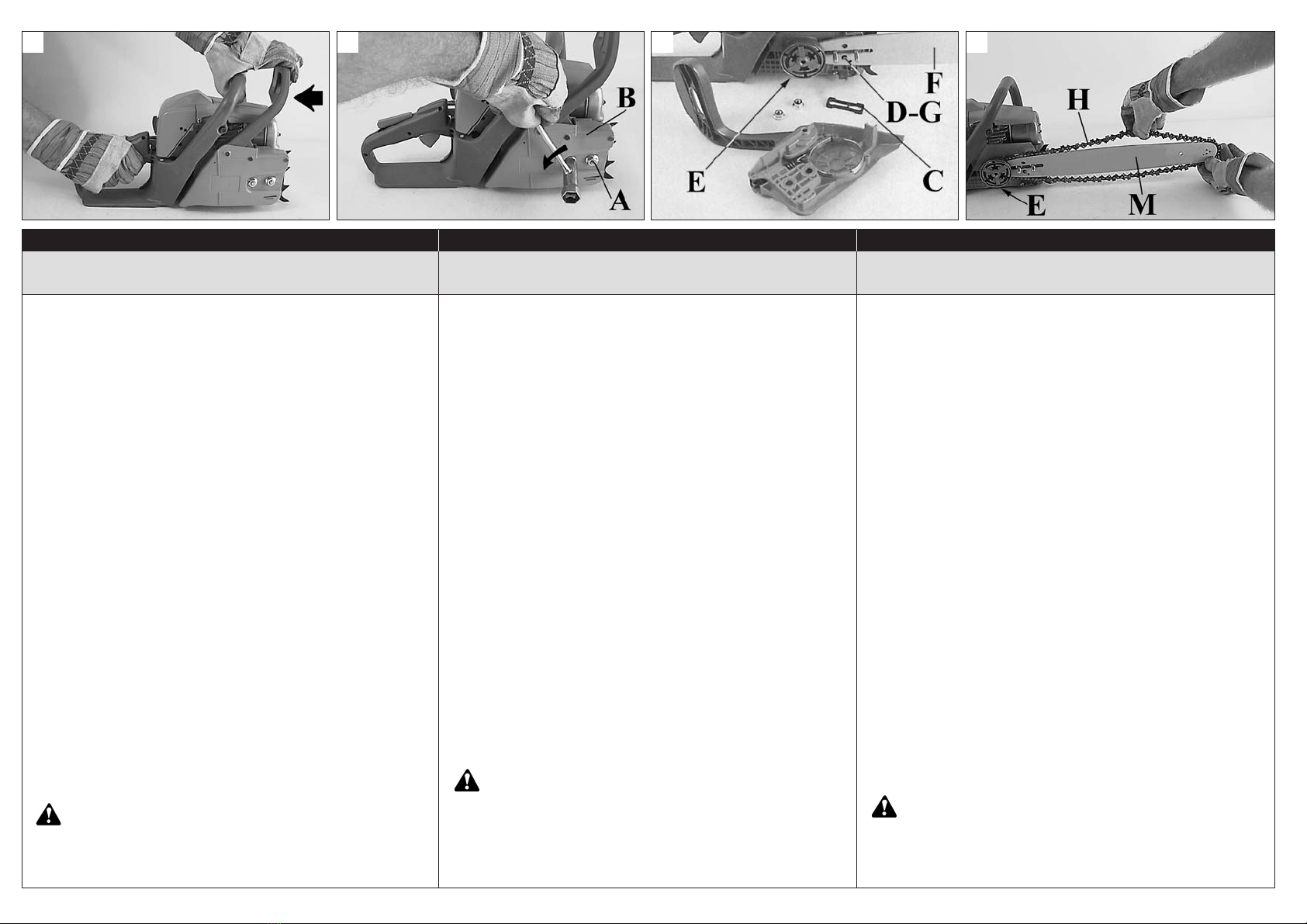 B

A

F

D-G

E

C

H

E

M