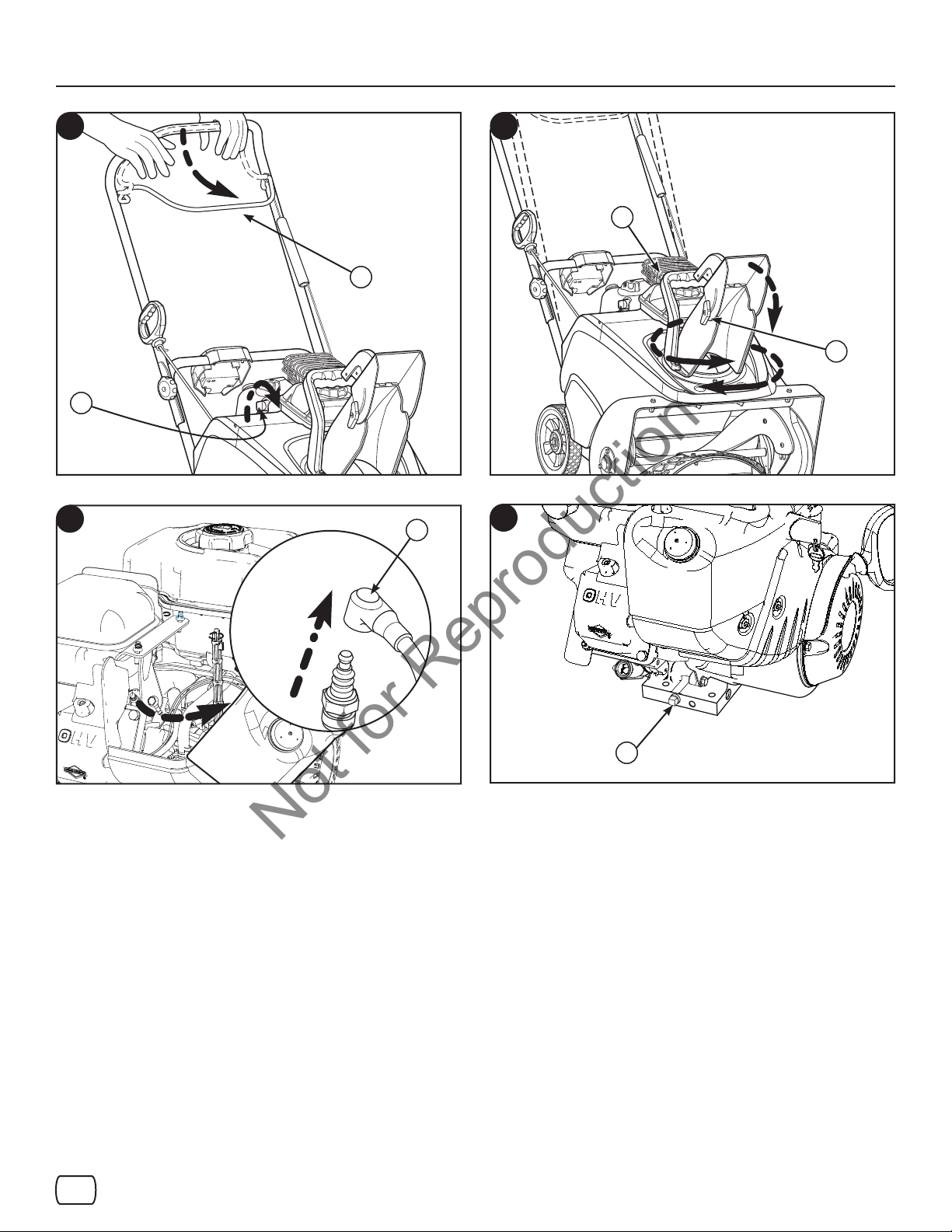 OHV

OHV

Not for Reproduction