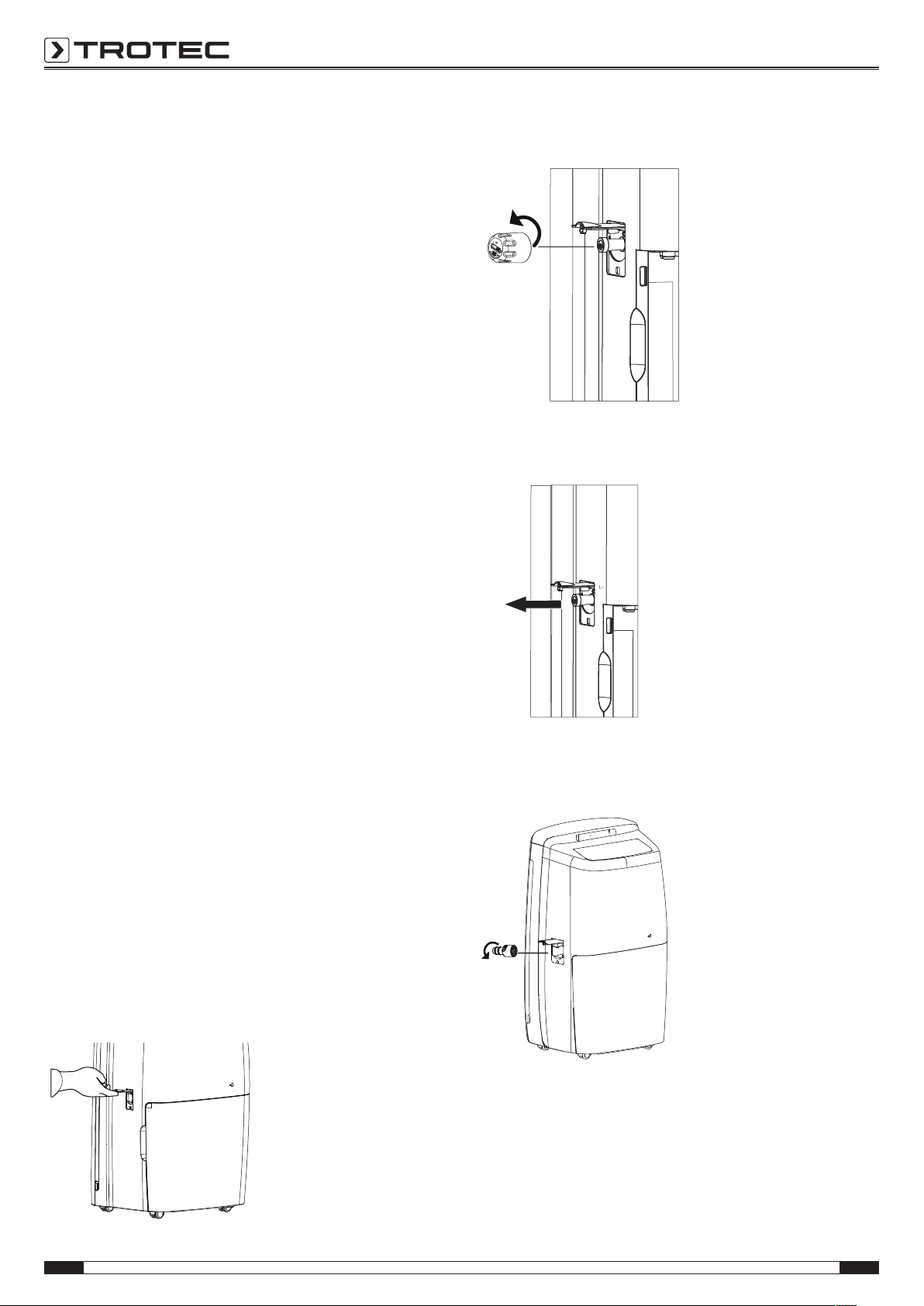 TROTEC