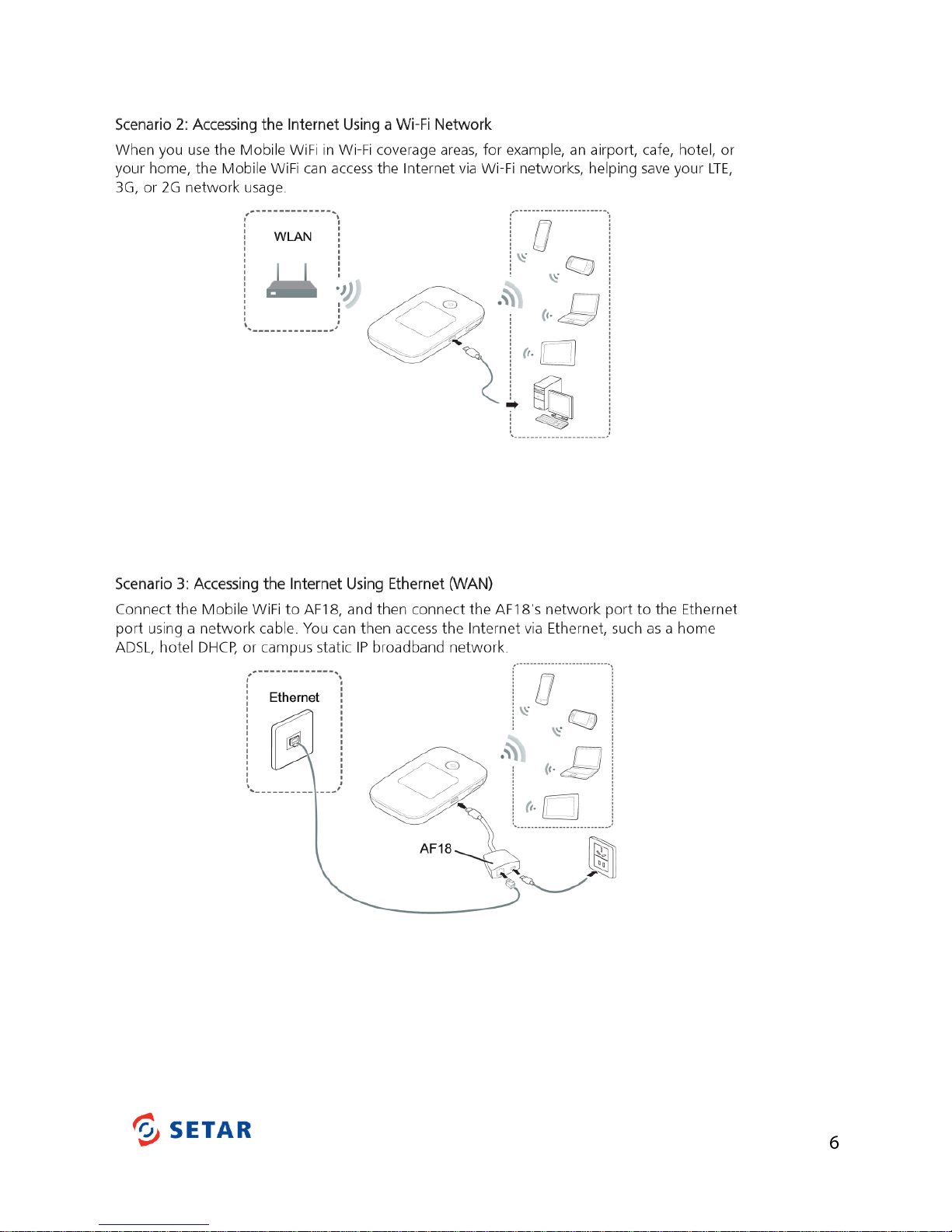 Scenario 2: Accessing the Internet Using a Wi-Fi Network

When you use the Mobile WiFi in Wi-Fi coverage areas, for example, an airport, cafe, hotel, or your home, the Mobile WiFi can access the Internet via Wi-Fi networks, helping save your LTE, 3G, or 2G network usage.

WLAN

Scenario 3: Accessing the Internet Using Ethernet (WAN)

Connect the Mobile WiFi to AF18, and then connect the AF18's network port to the Ethernet port using a network cable. You can then access the Internet via Ethernet, such as a home ADSL, hotel DHCP, or campus static IP broadband network.

Ethernet

AF18

SETAR

6