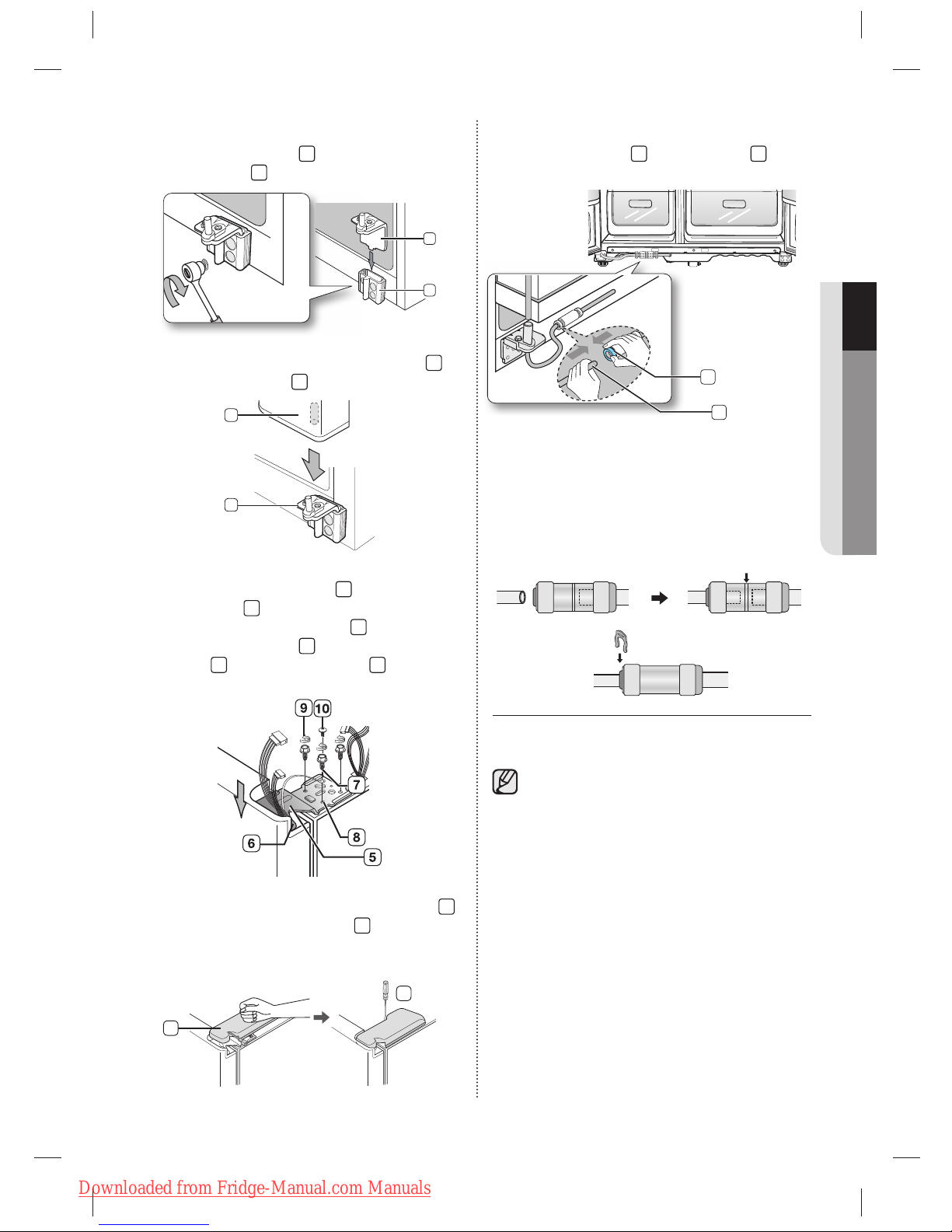 9

10

7

8

6

5

Downloaded from Fridge-Manual.com Manuals