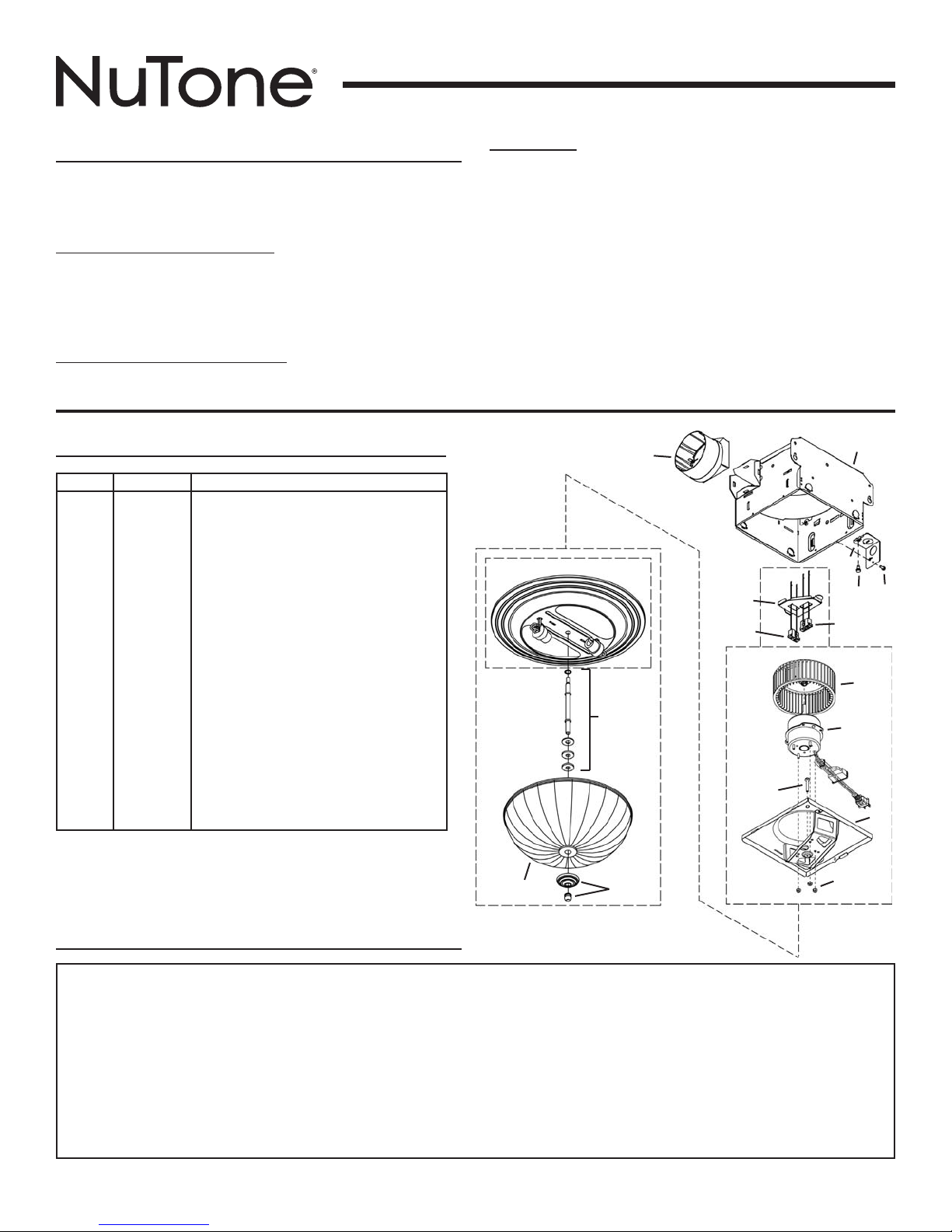 NuTone®