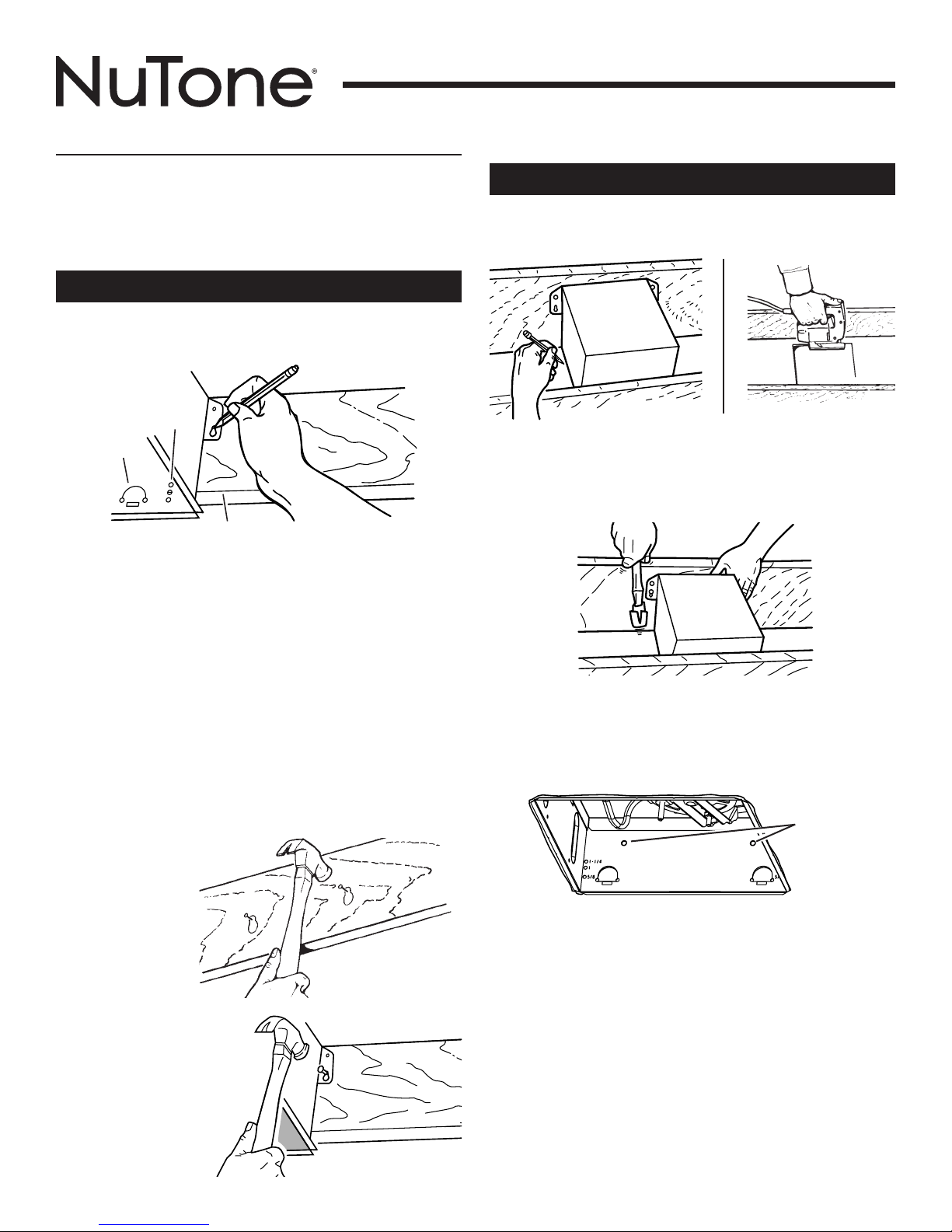 NuTone®

1-1/4
1
5/8