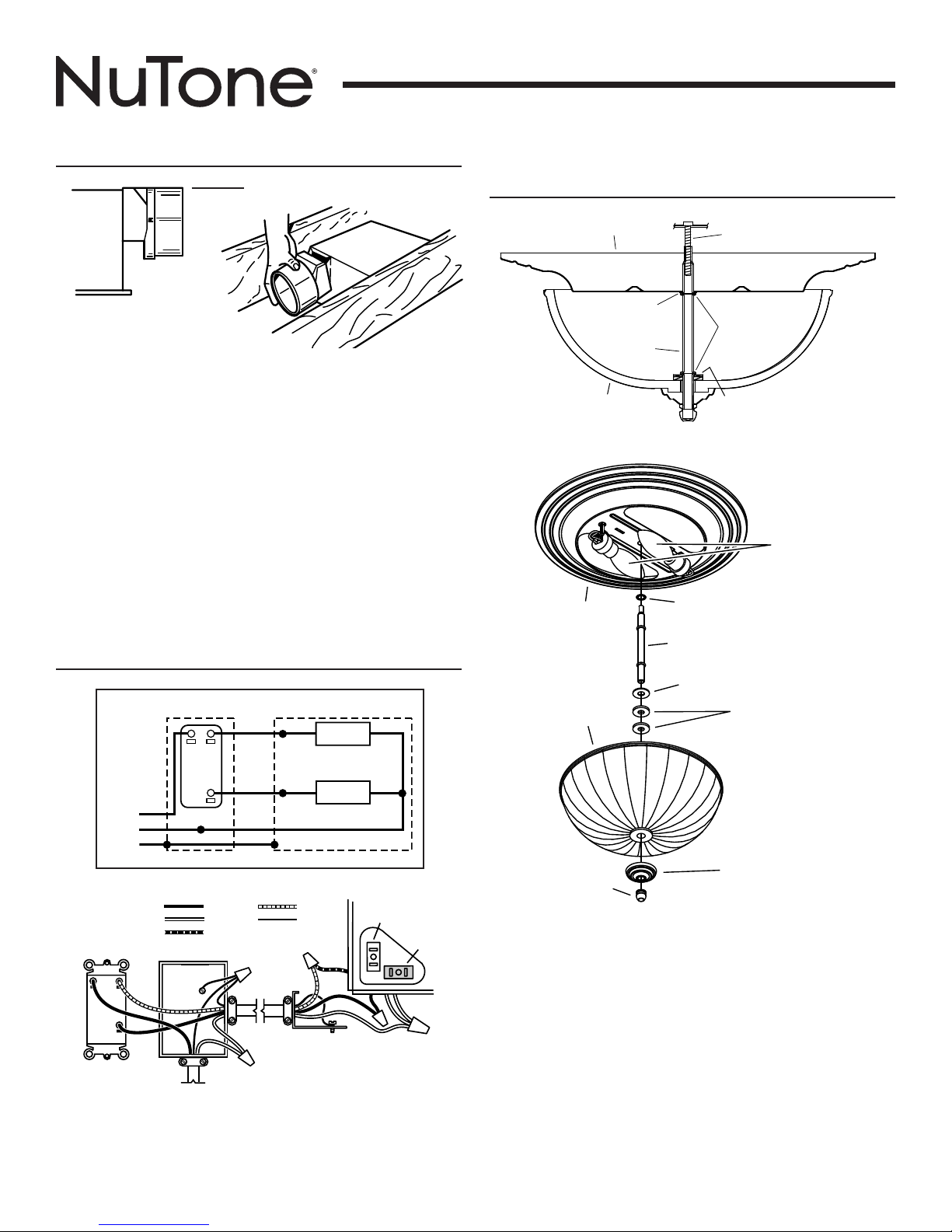 NuTone®