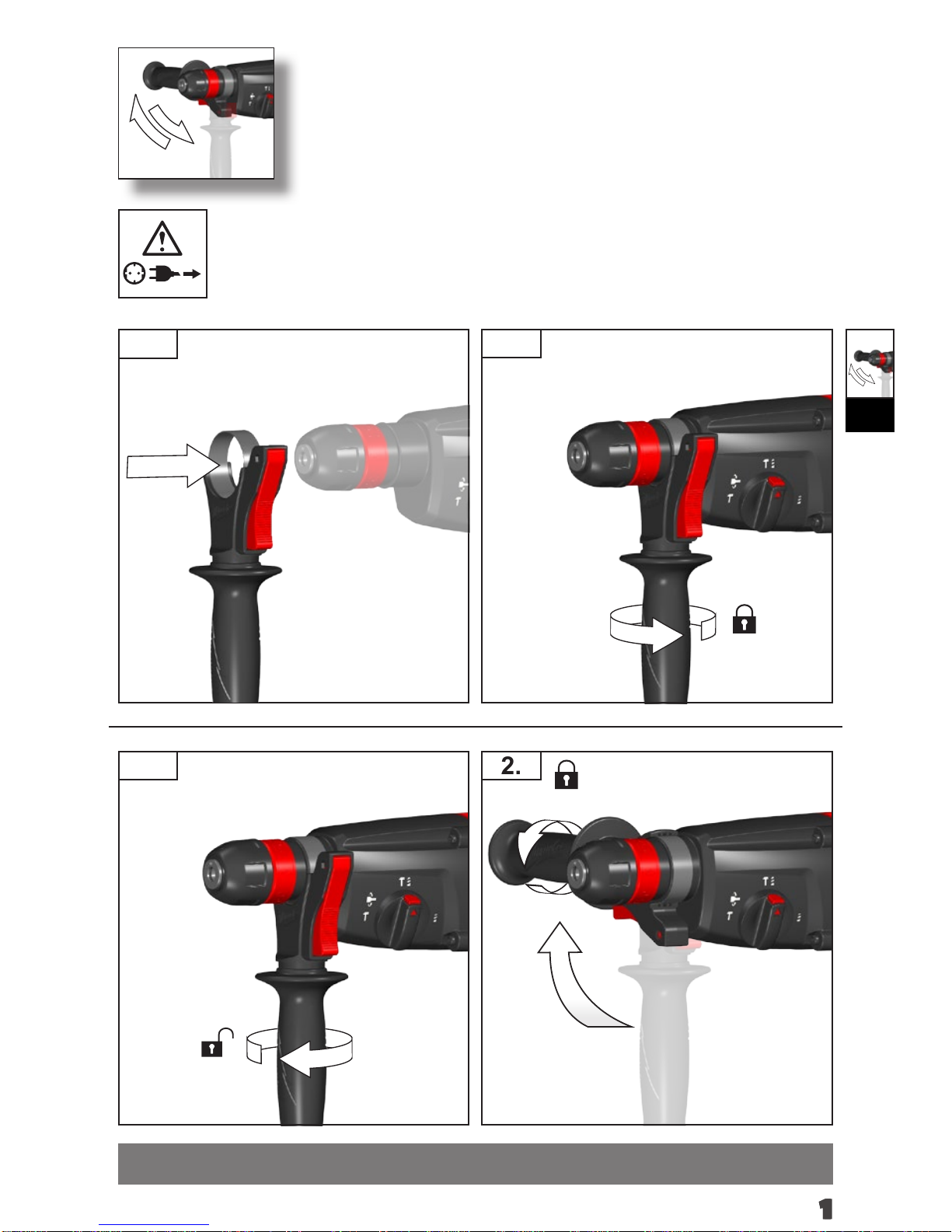 2.

1