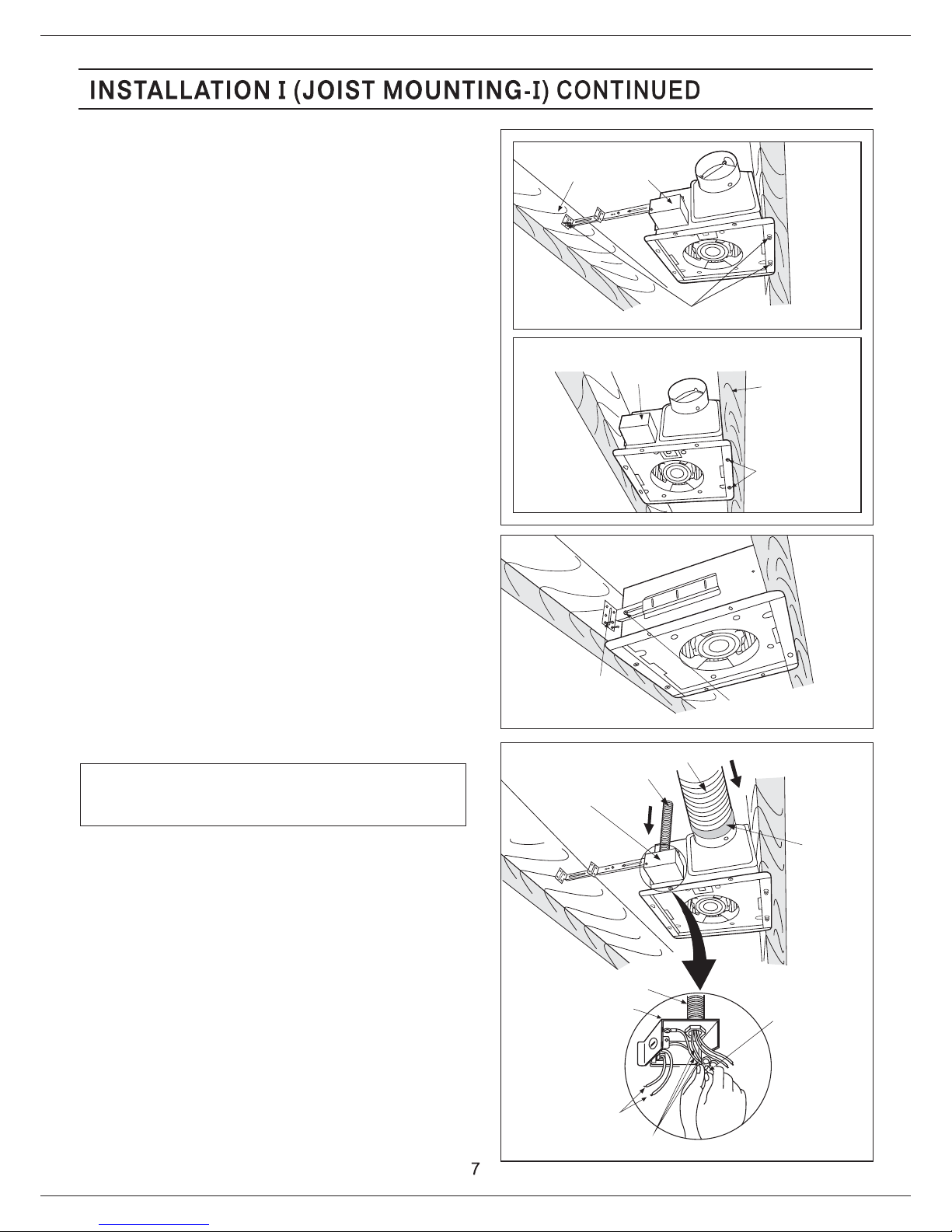 INSTALLATION I (JOIST MOUNTING-I) CONTINUED

7