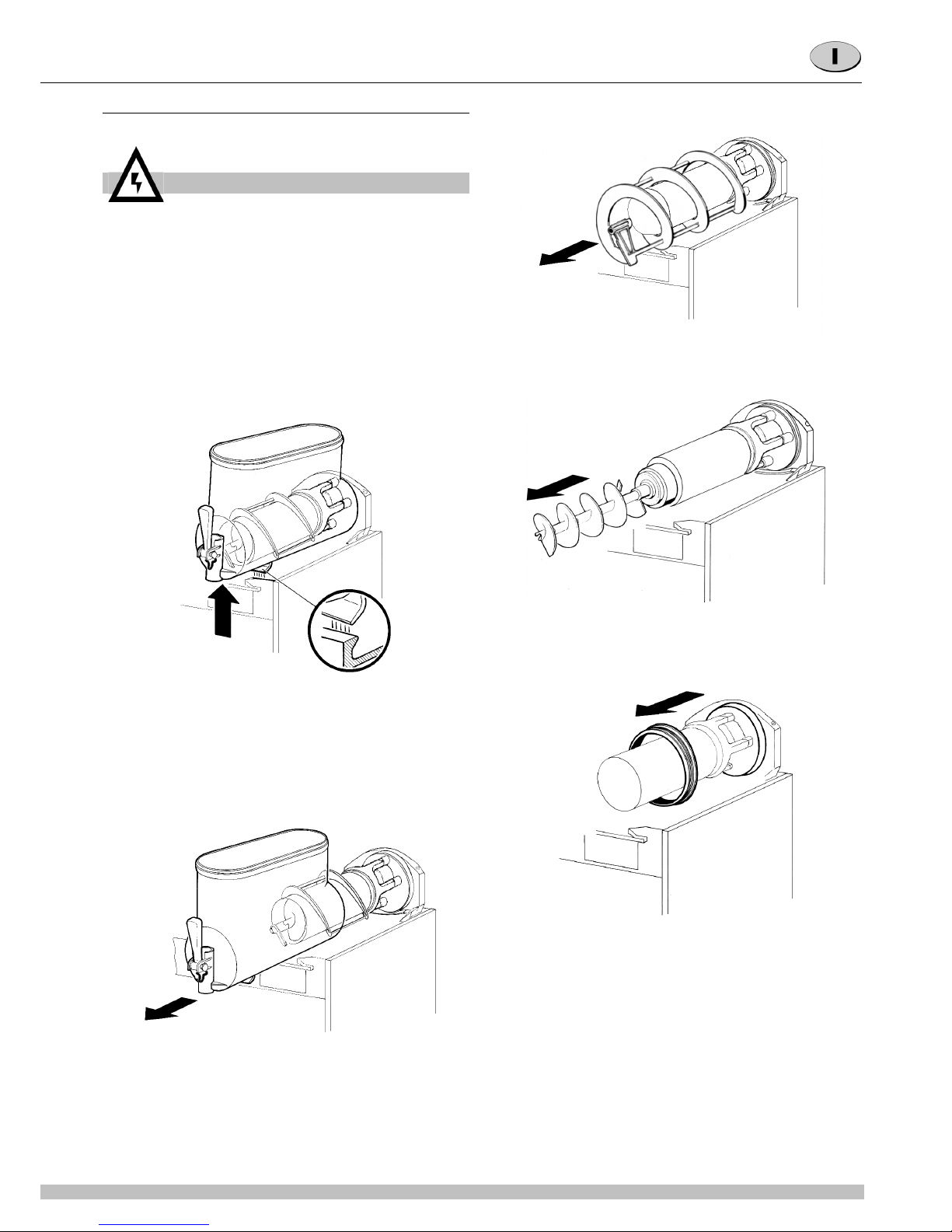 I