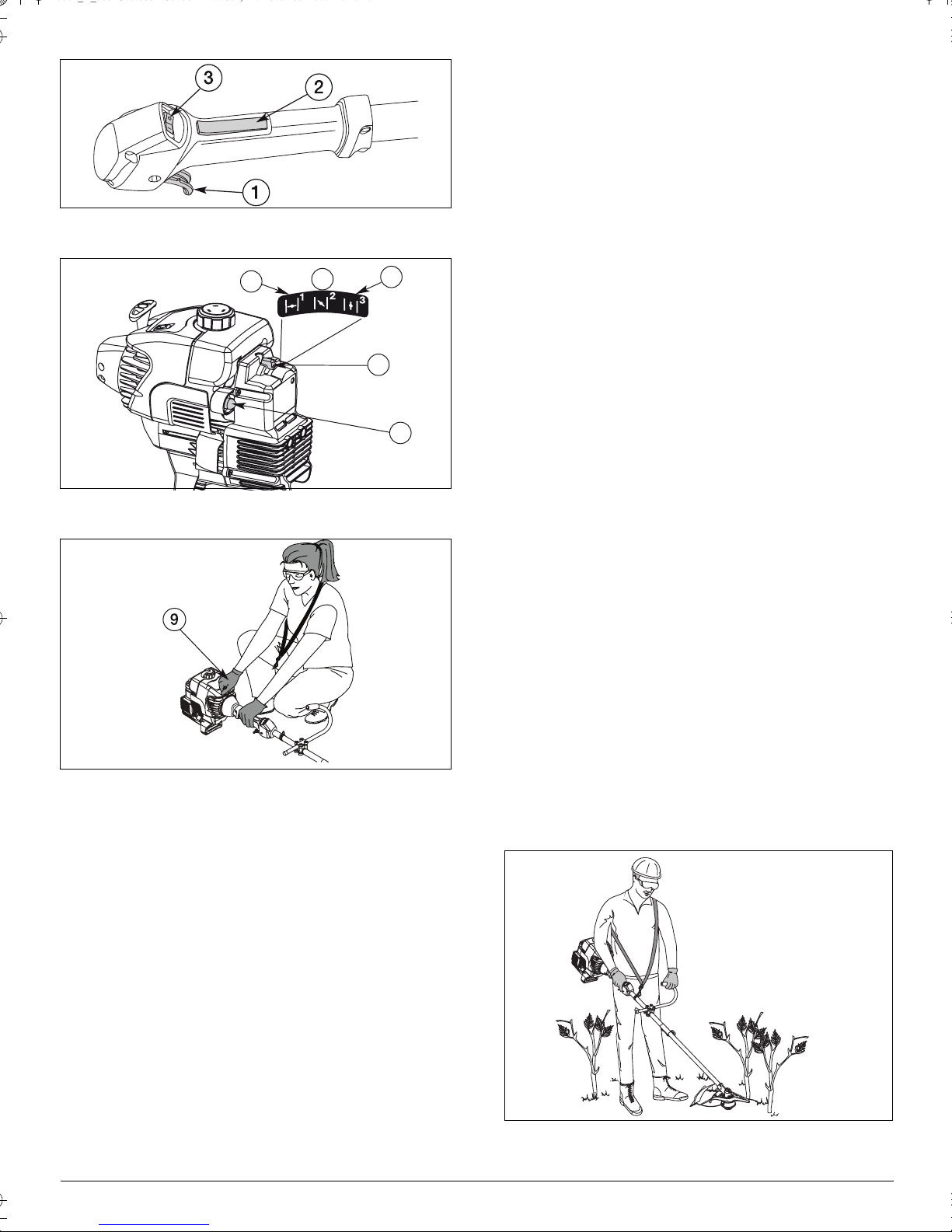 3
2
1

1
2
3

9