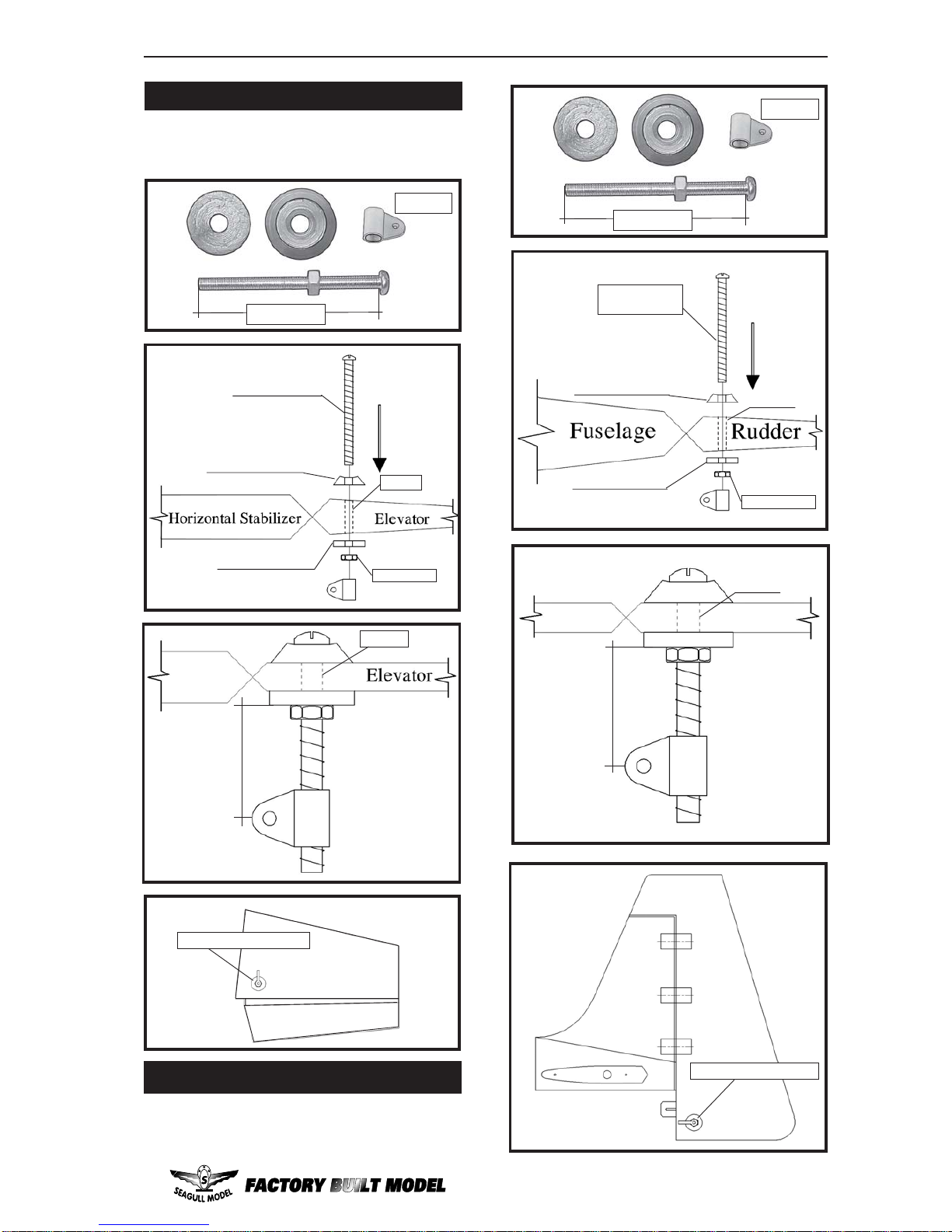 Horizontal Stabilizer

Elevator

Elevator

Fuselage

Rudder

SEAGULL MODEL

FACTORY BUILT MODEL