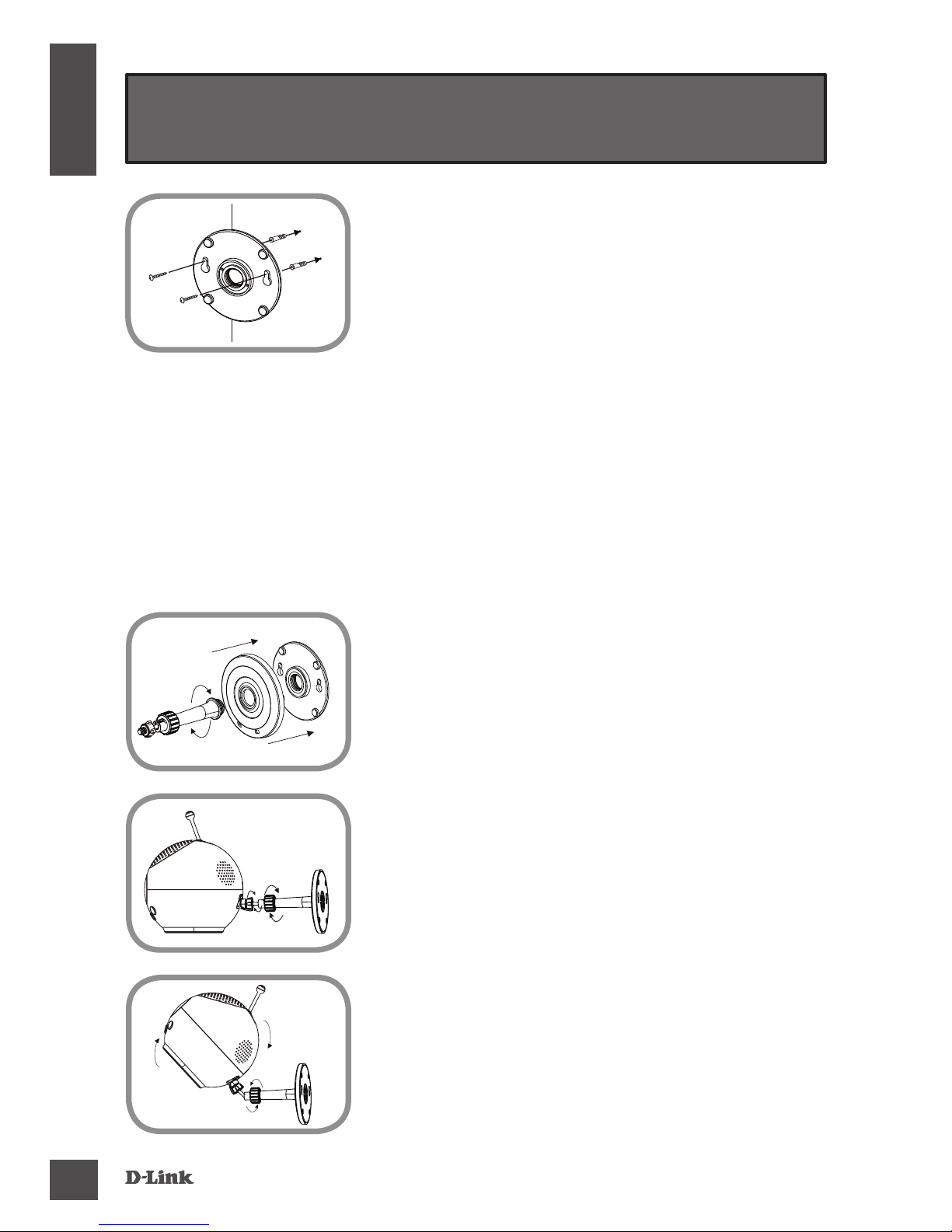 D-Link