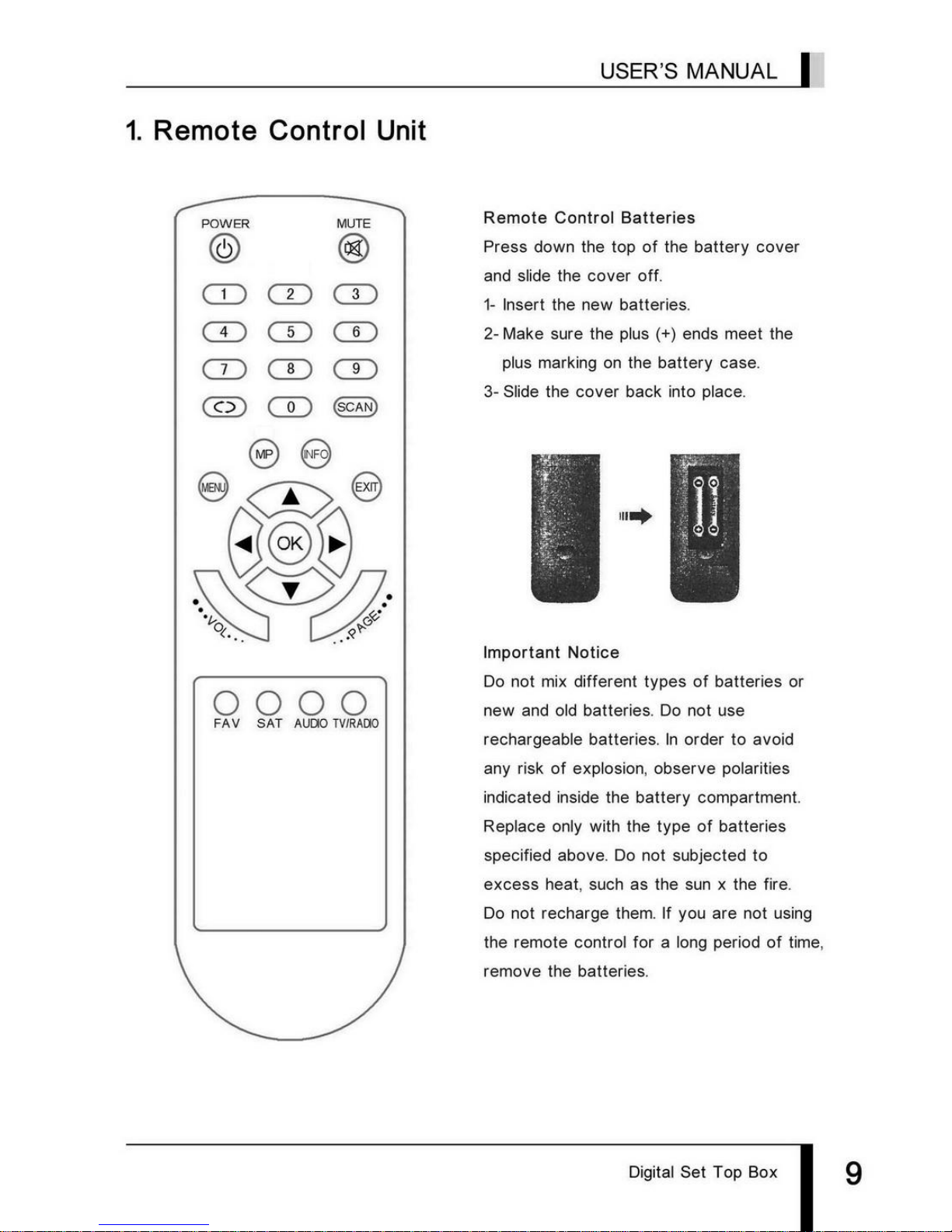 USER'S MANUAL

1. Remote Control Unit

POWER

MUTE

1 2 3

4 5 6

7 8 9

0 SCAN

MP INFO

MENU EXIT

OK

VOL

PAGE

FAV SAT AUDIO TV/RADIO

Remote Control Batteries

Press down the top of the battery cover and slide the cover off.

1- Insert the new batteries.

2- Make sure the plus (+) ends meet the plus marking on the battery case.

3- Slide the cover back into place.

Important Notice

Do not mix different types of batteries or new and old batteries. Do not use rechargeable batteries. In order to avoid any risk of explosion, observe polarities indicated inside the battery compartment. Replace only with the type of batteries specified above. Do not subjected to excess heat, such as the sun x the fire. Do not recharge them. If you are not using the remote control for a long period of time, remove the batteries.

Digital Set Top Box

9