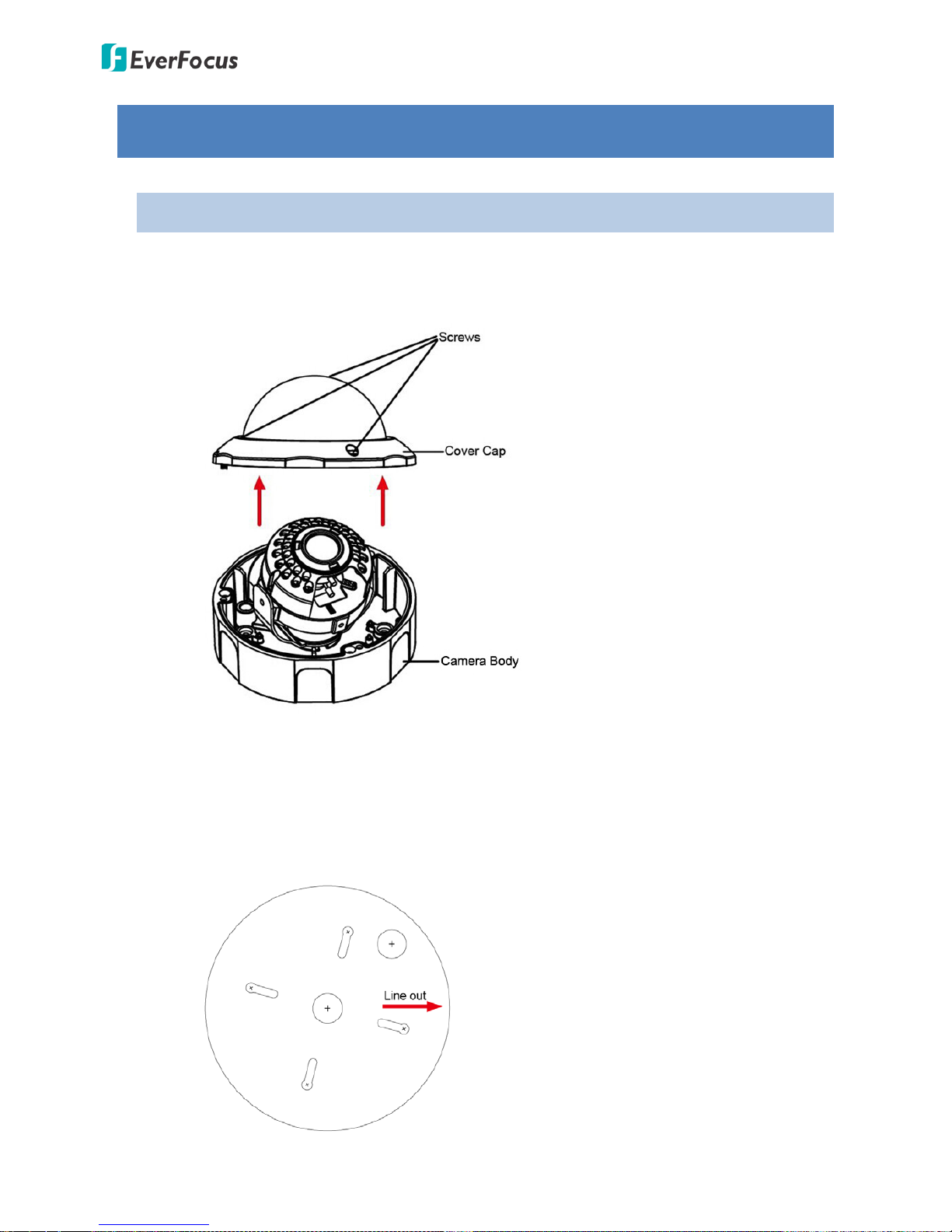 EverFocus

Screws

Cover Cap

Camera Body

Line out