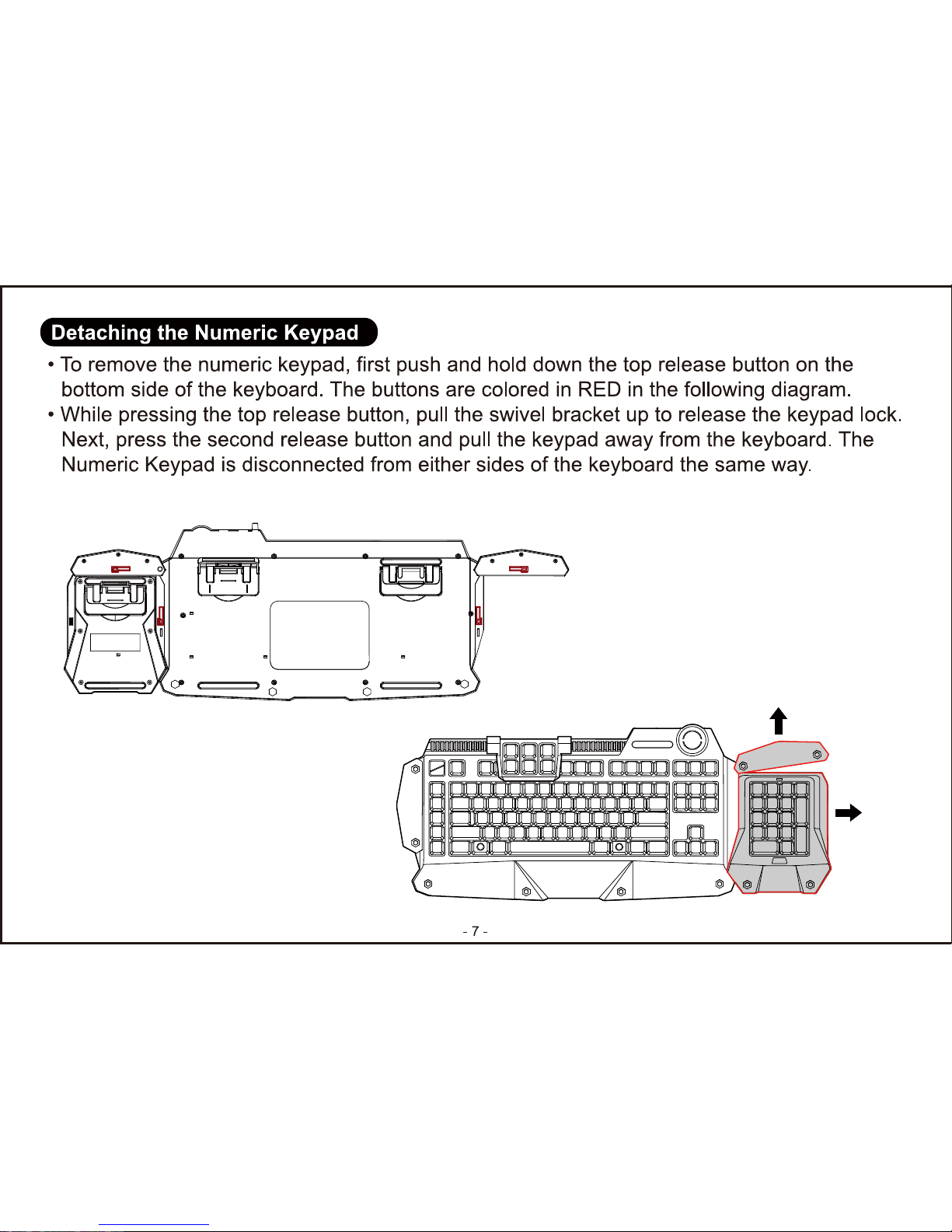 Detaching the Numeric Keypad

• To remove the numeric keypad, first push and hold down the top release button on the bottom side of the keyboard. The buttons are colored in RED in the following diagram.

• While pressing the top release button, pull the swivel bracket up to release the keypad lock. Next, press the second release button and pull the keypad away from the keyboard. The Numeric Keypad is disconnected from either sides of the keyboard the same way.

- 7 -