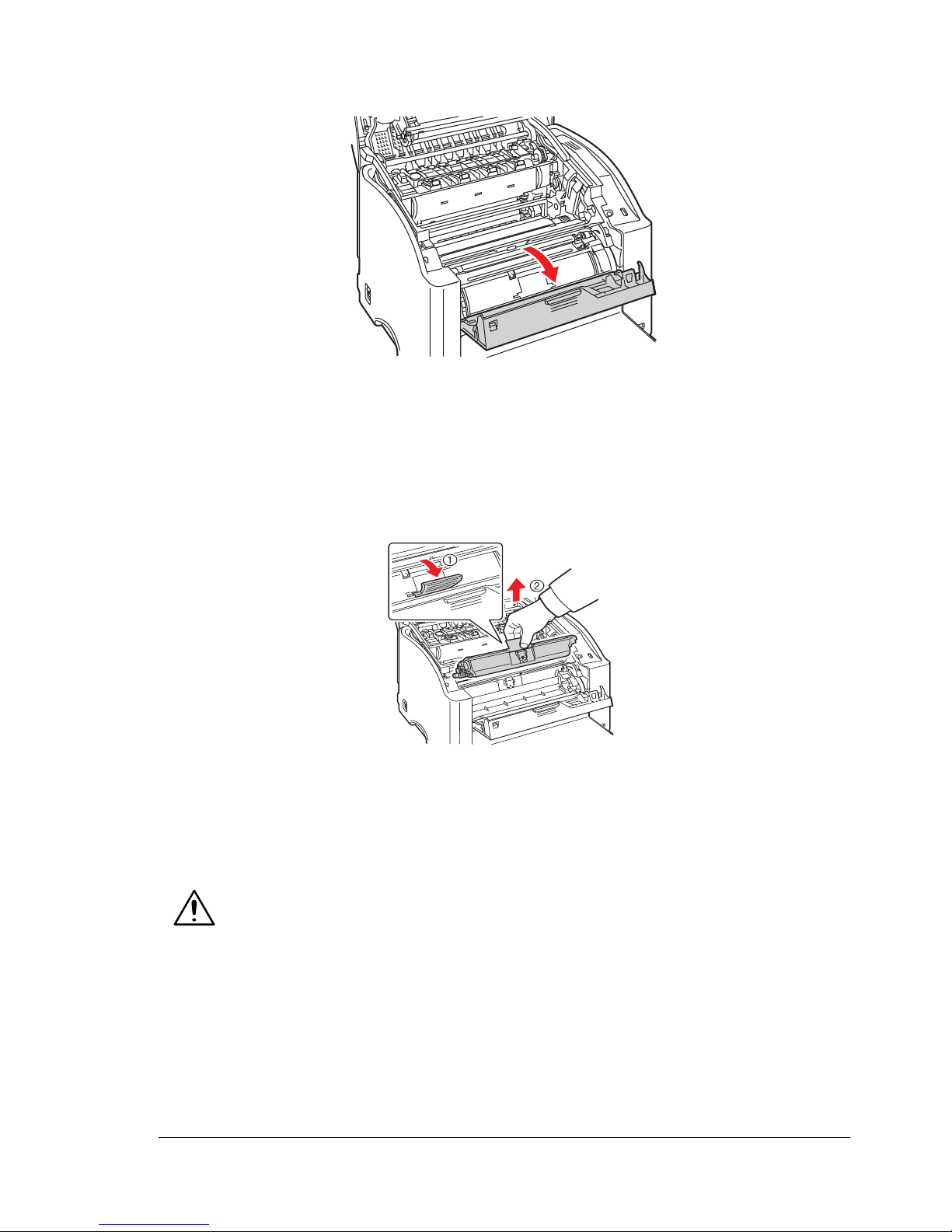 ①
②