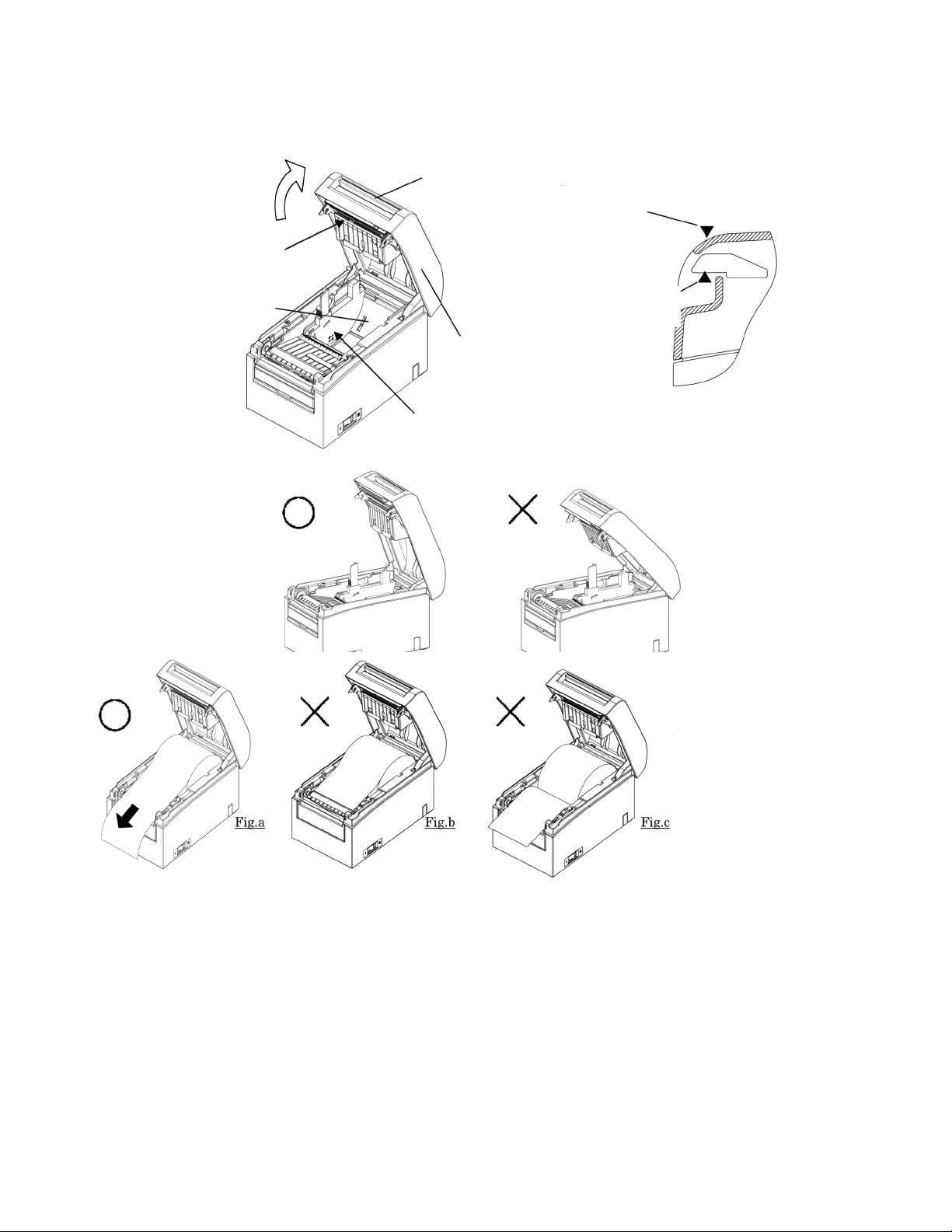 Fig.a

Fig.b

Fig.c