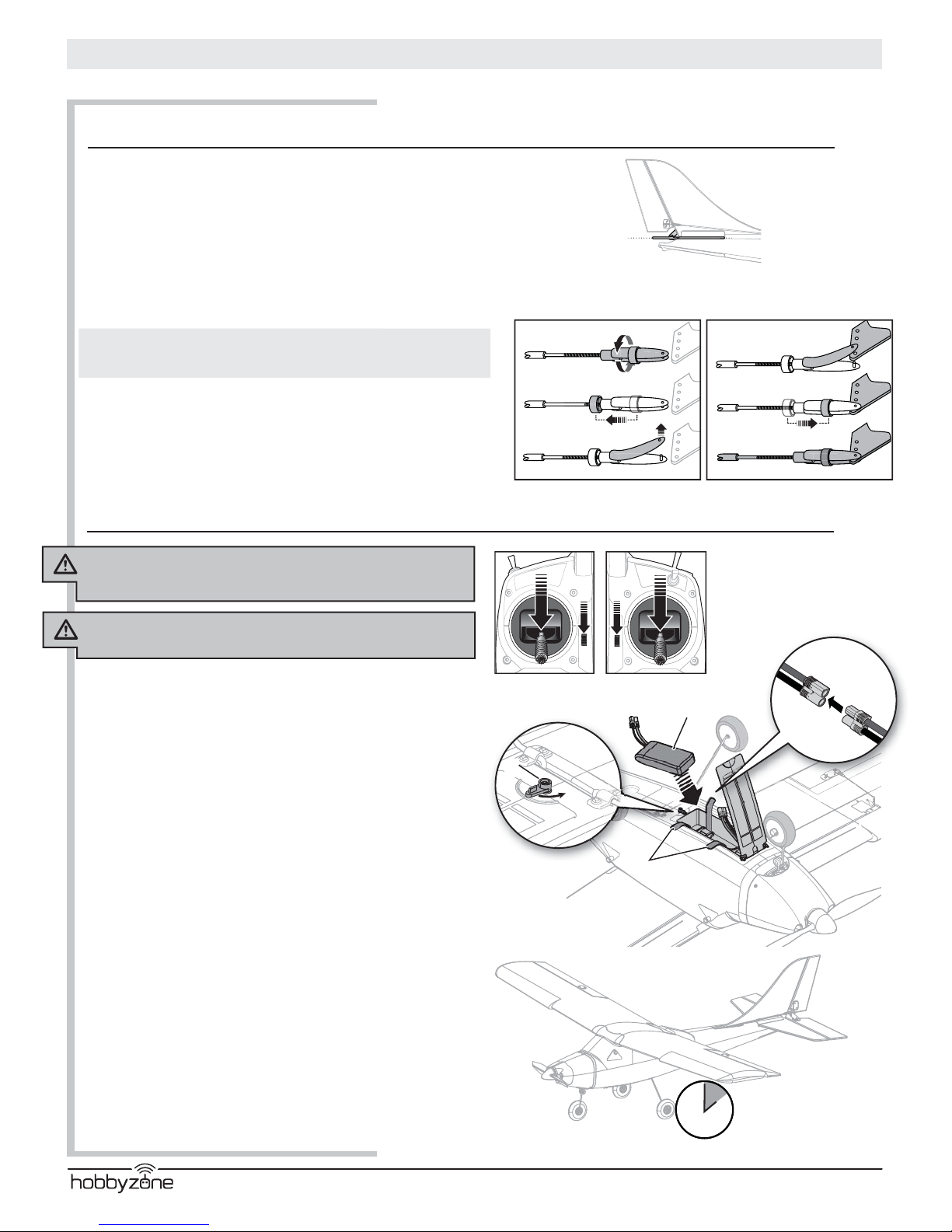 hobbyzone