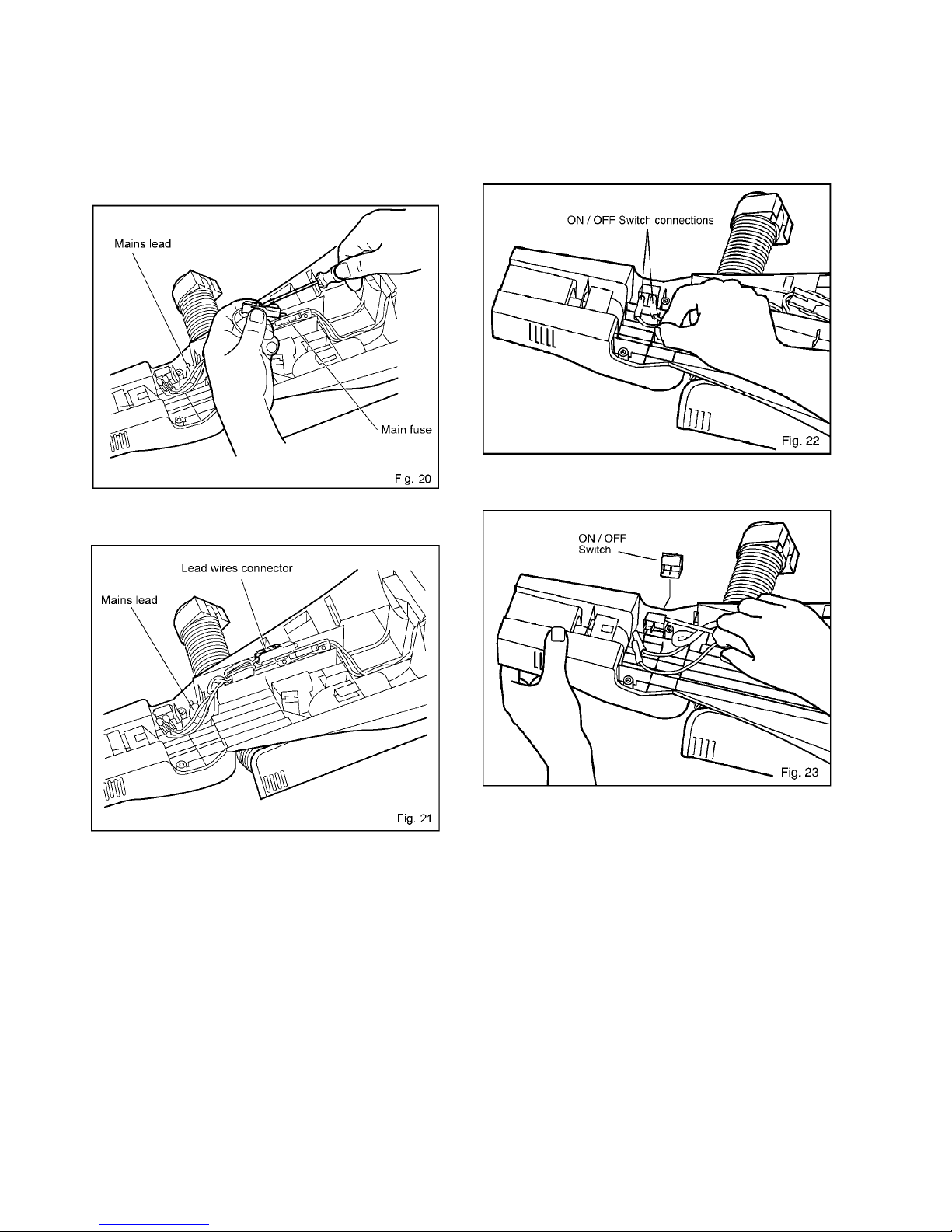 Mains lead

Main fuse

Fig. 20

Lead wires connector

Mains lead

Fig. 21

ON / OFF Switch connections

Fig. 22

ON / OFF
Switch

Fig. 23