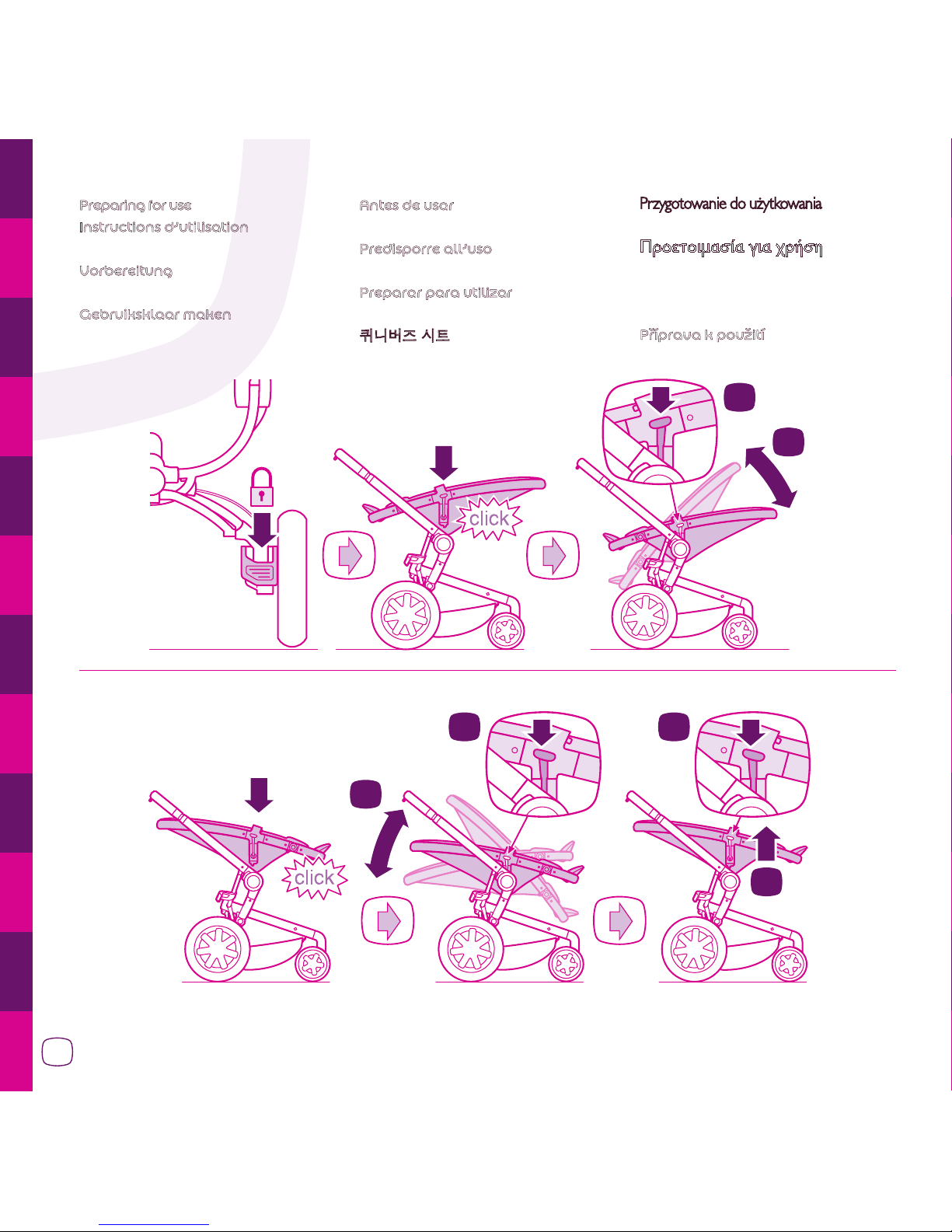 Preparing for use
Instructions d'utilisation

Vorbereitung

Gebruiksklaar maken

Antes de usar

Predisporre all'uso

Preparar para utilizar

퀴니버즈 시트

Przygotowanie do użytkowania

Προετοιμασία για χρήση

Příprava k použití

click

click