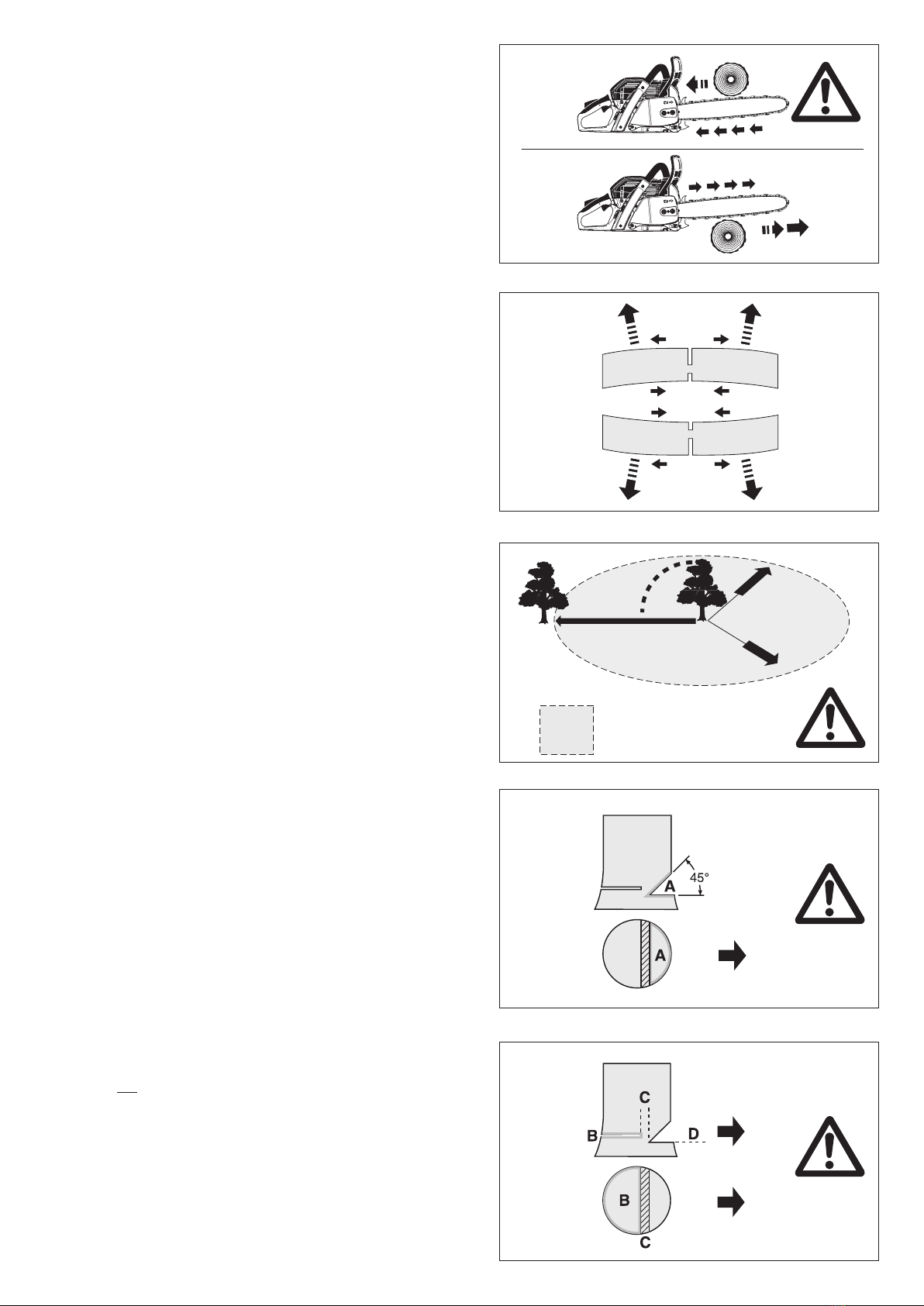 45°

A

A

C

B

D

B

C