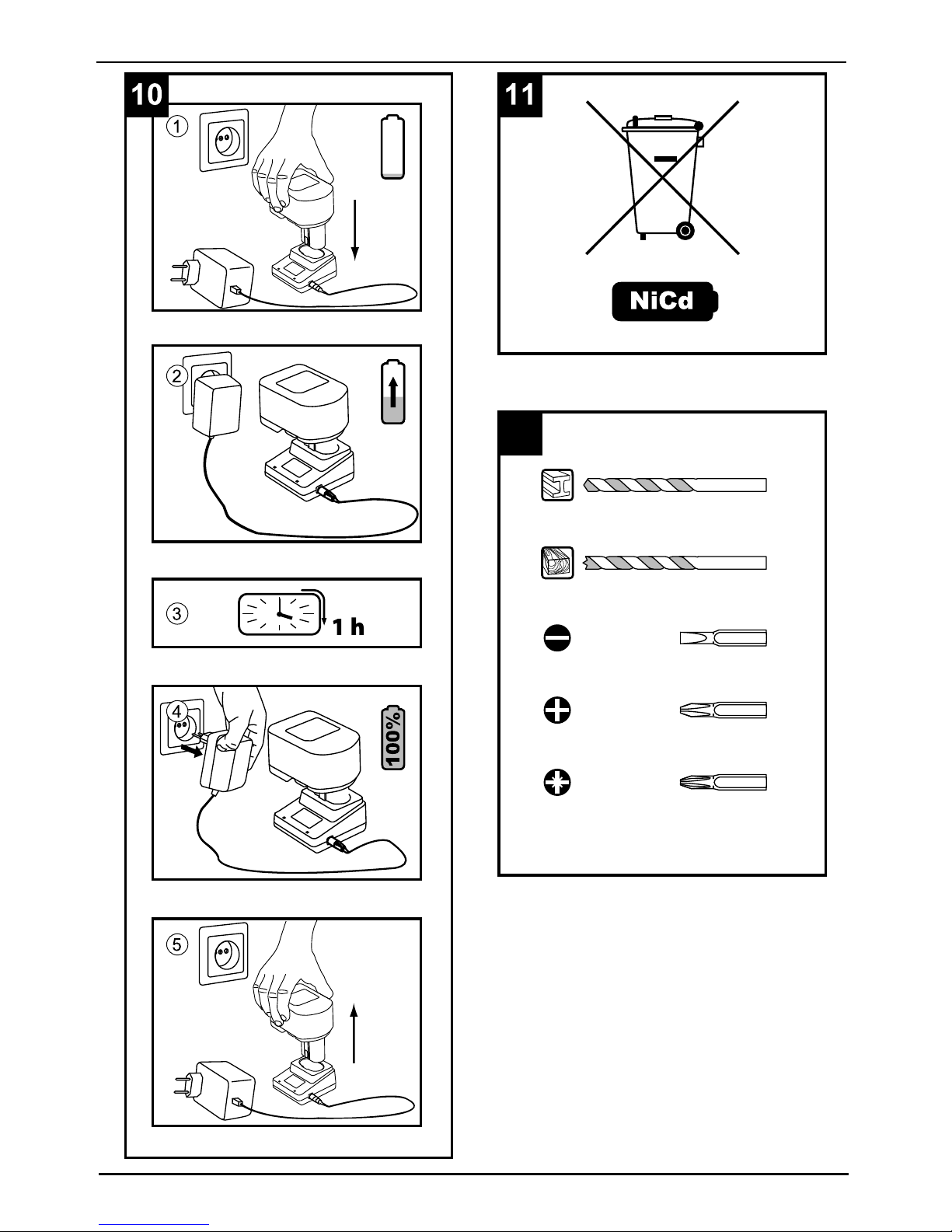 10

1

2

3

1 h

4

100%

5

11

NiCd