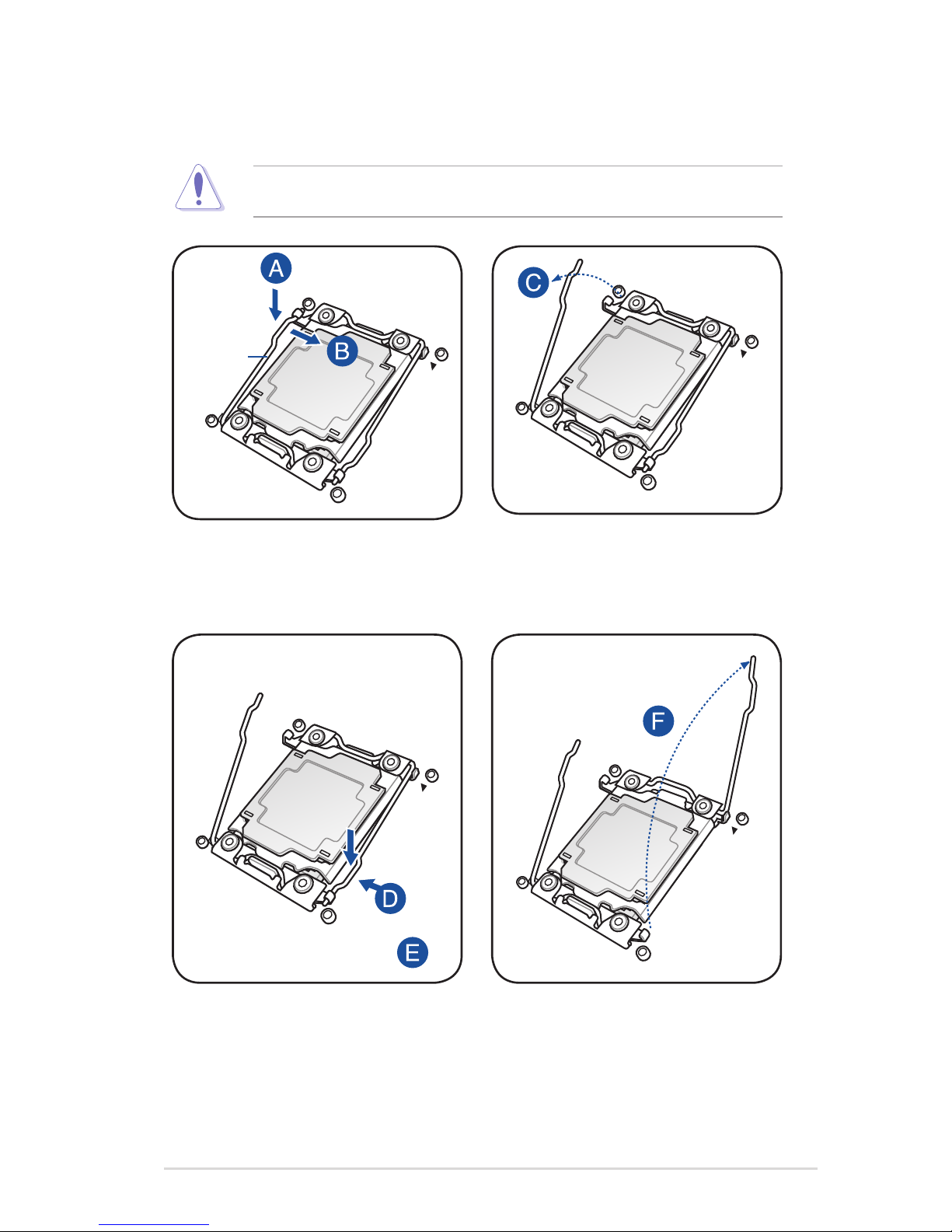 A

B

C

D

E

F