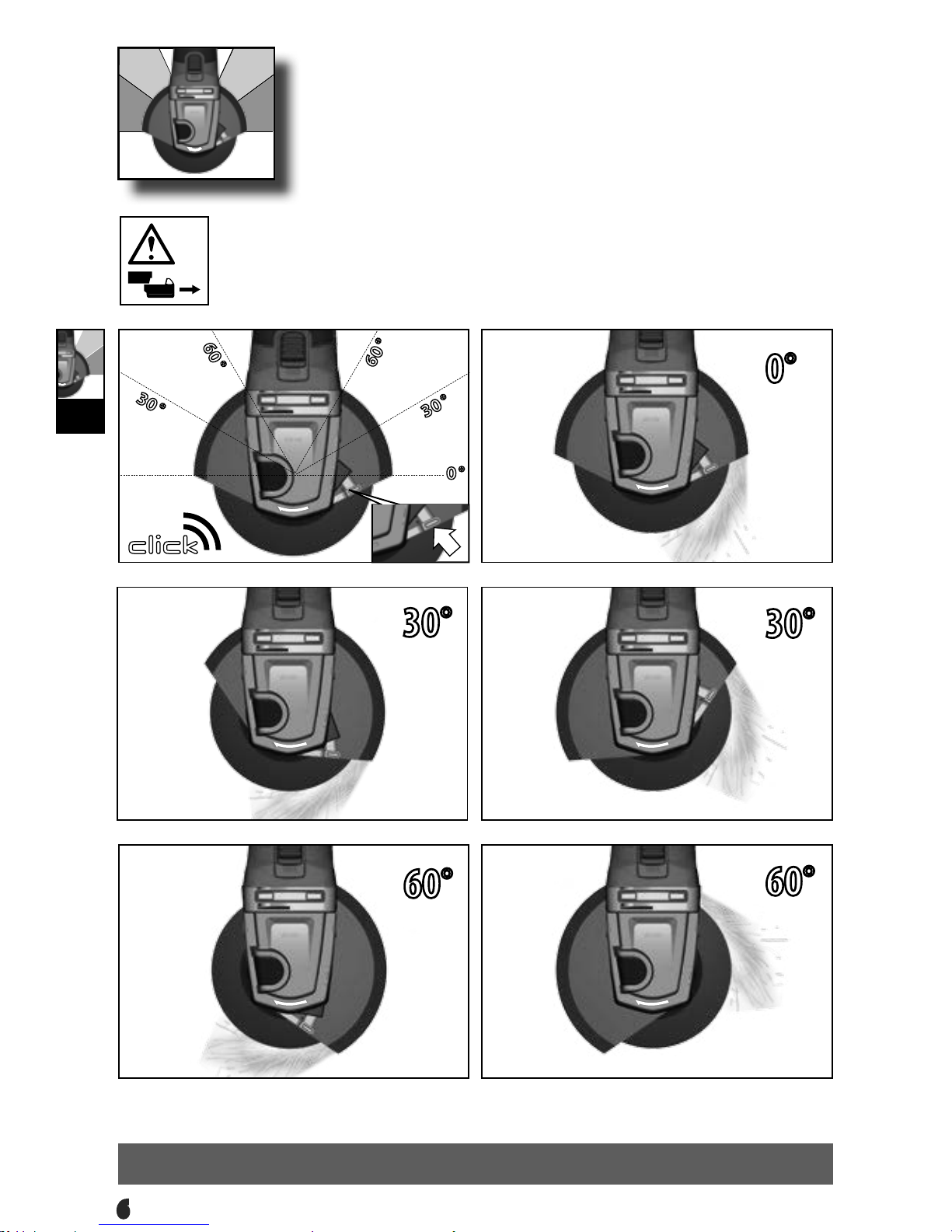 60°
60°
30°
30°
0°
click

0°

30°

30°

60°

60°

6