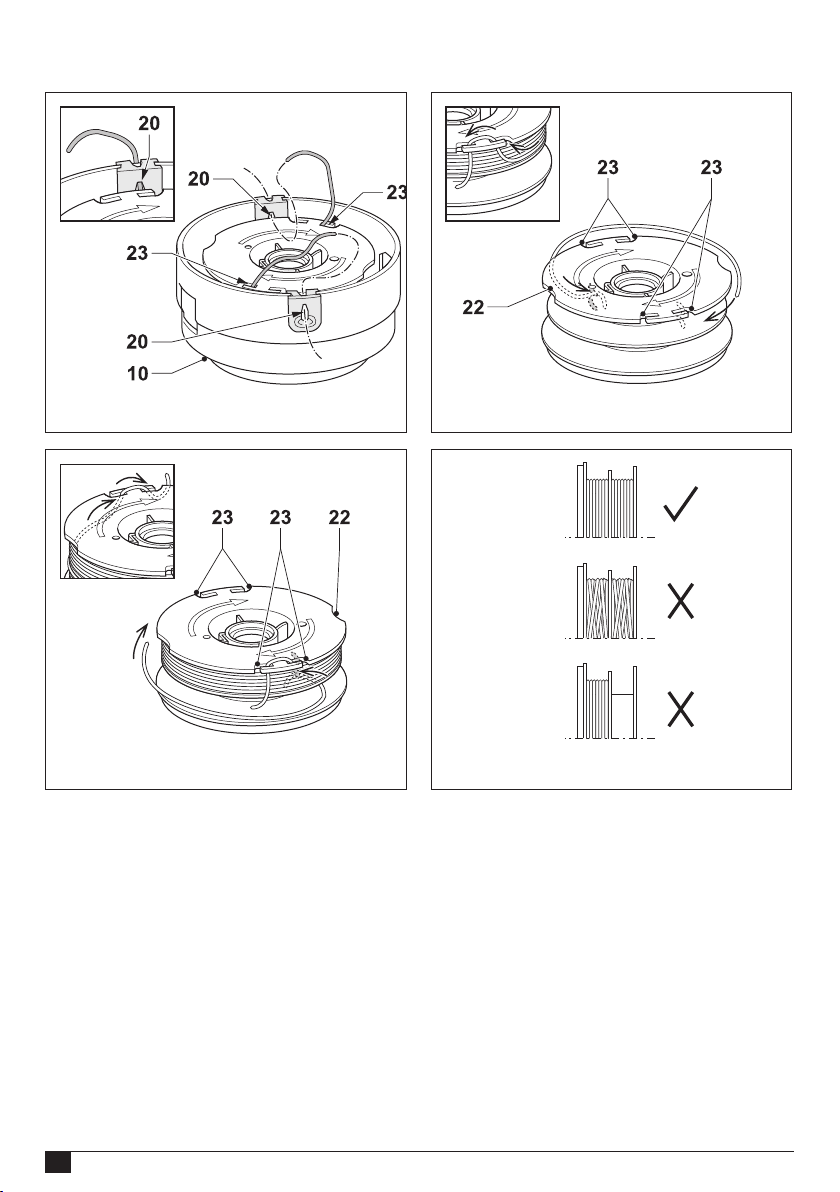 20

20

23

23

20

10

23

23

22

23

23

22