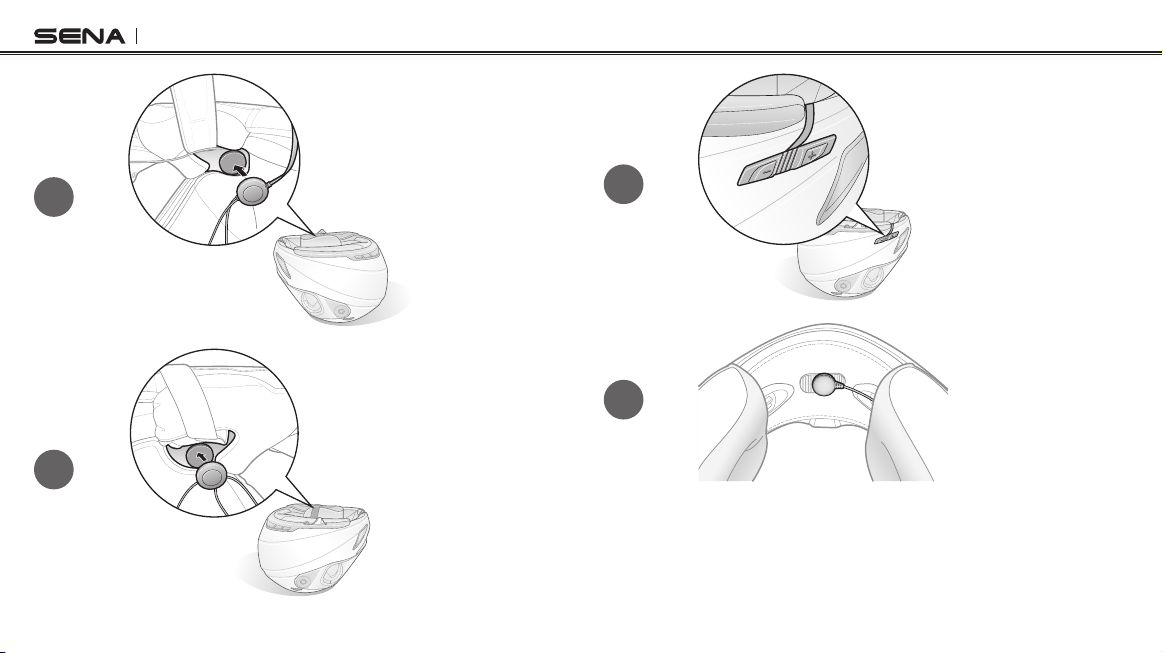 SENA