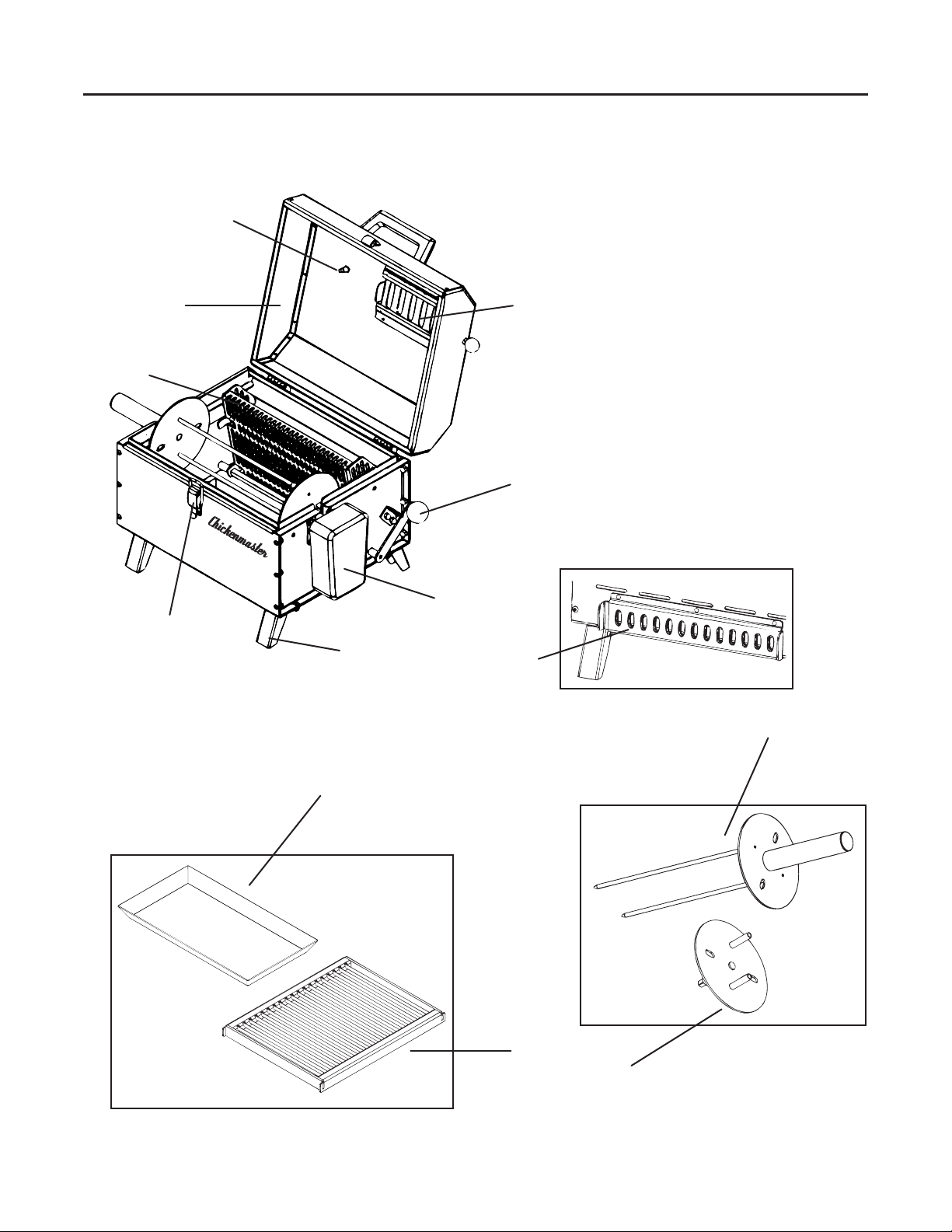 Chickenmaster