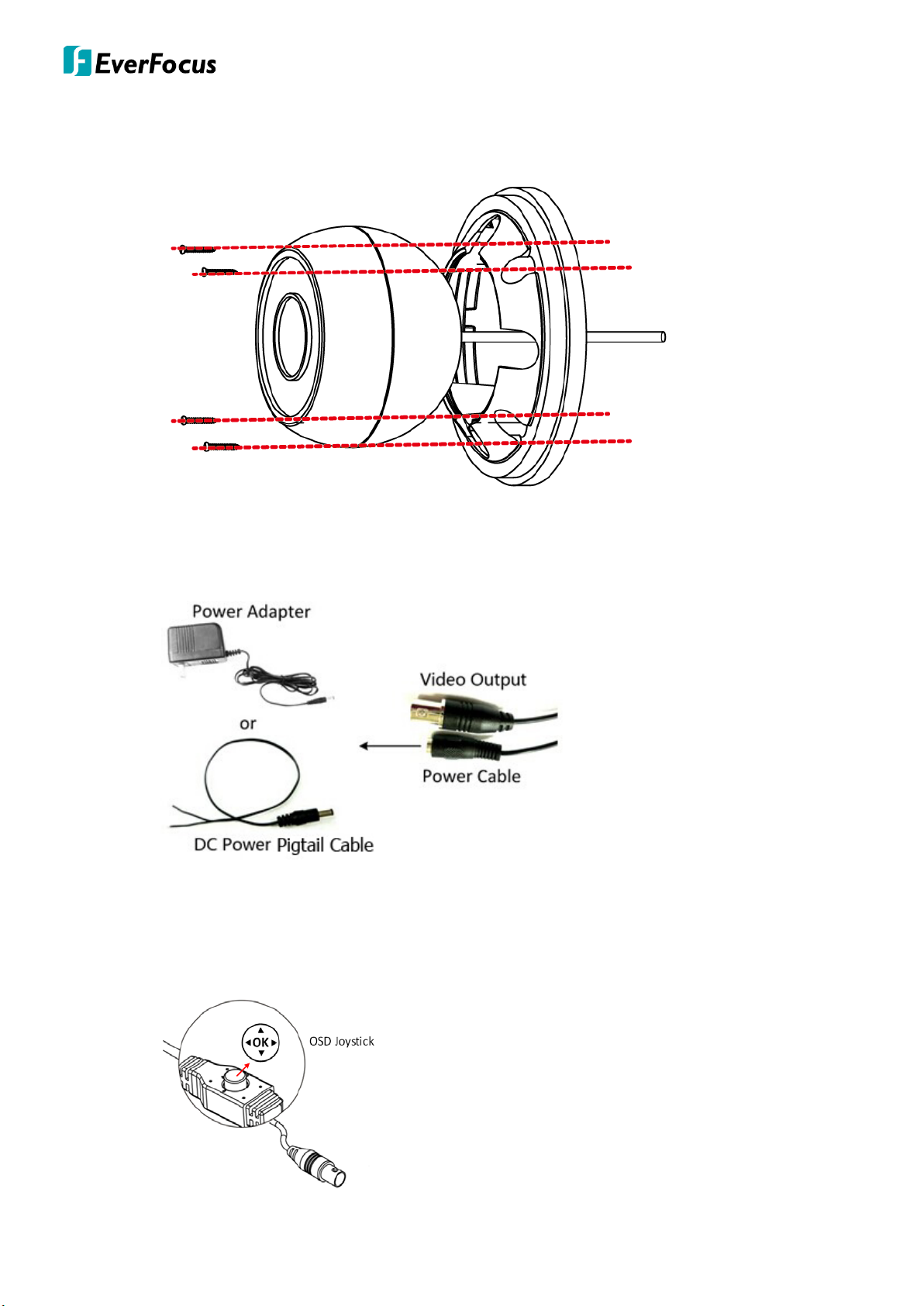 EverFocus

Power Adapter

or

DC Power Pigtail Cable

Video Output

Power Cable

OK

OSD Joystick