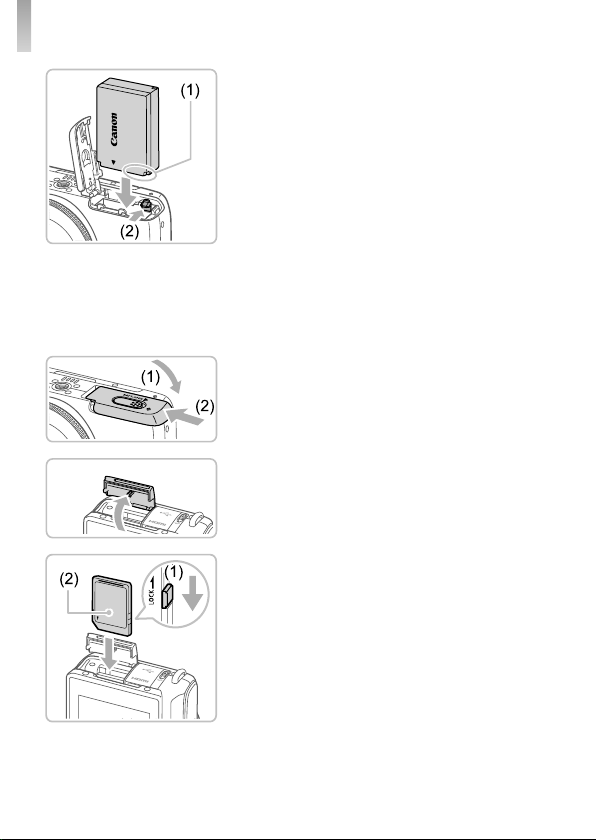 (1)

Canon

(2)

(1)

(2)

(2)

(1)

LOCK