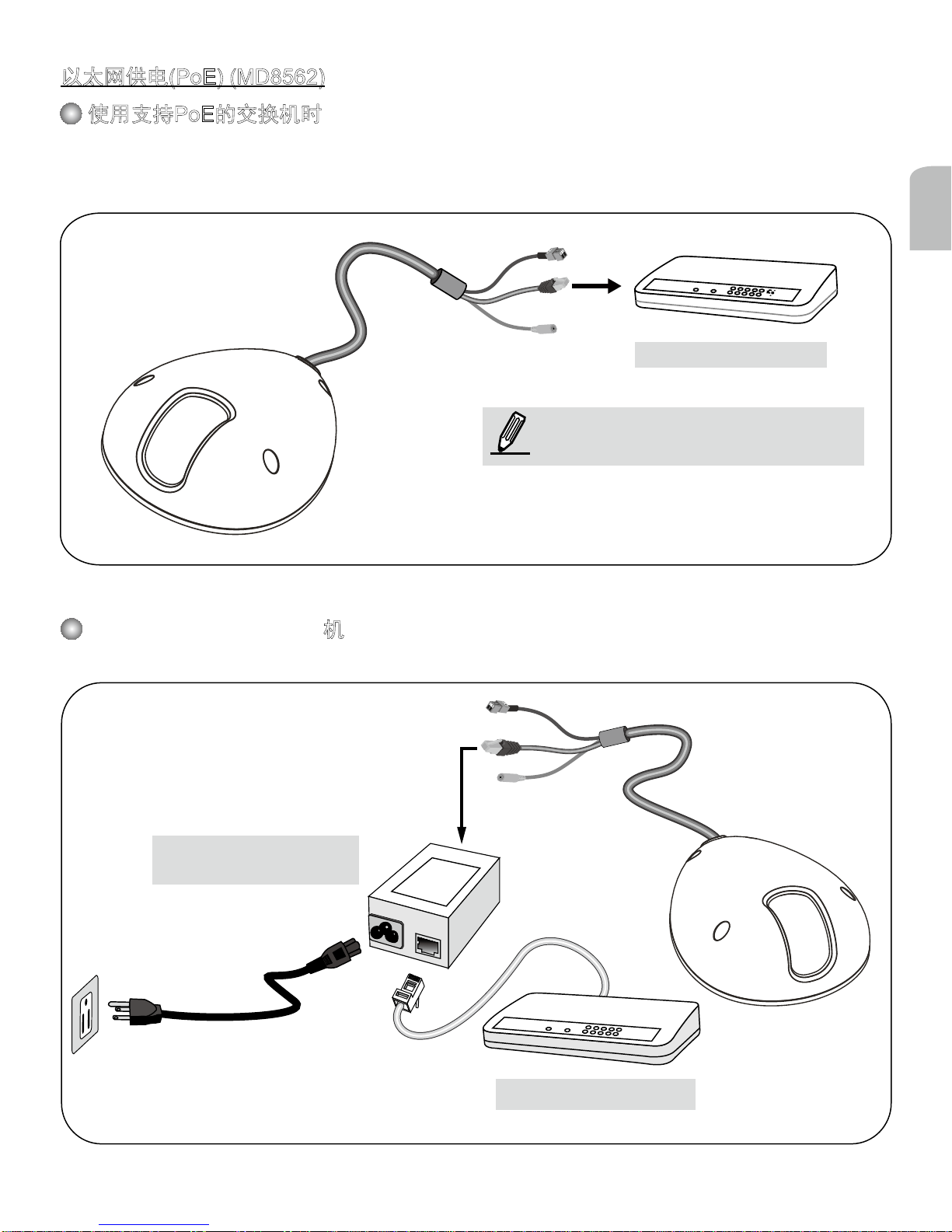 以太网供电(PoE) (MD8562)

使用支持PoE的交换机时

机