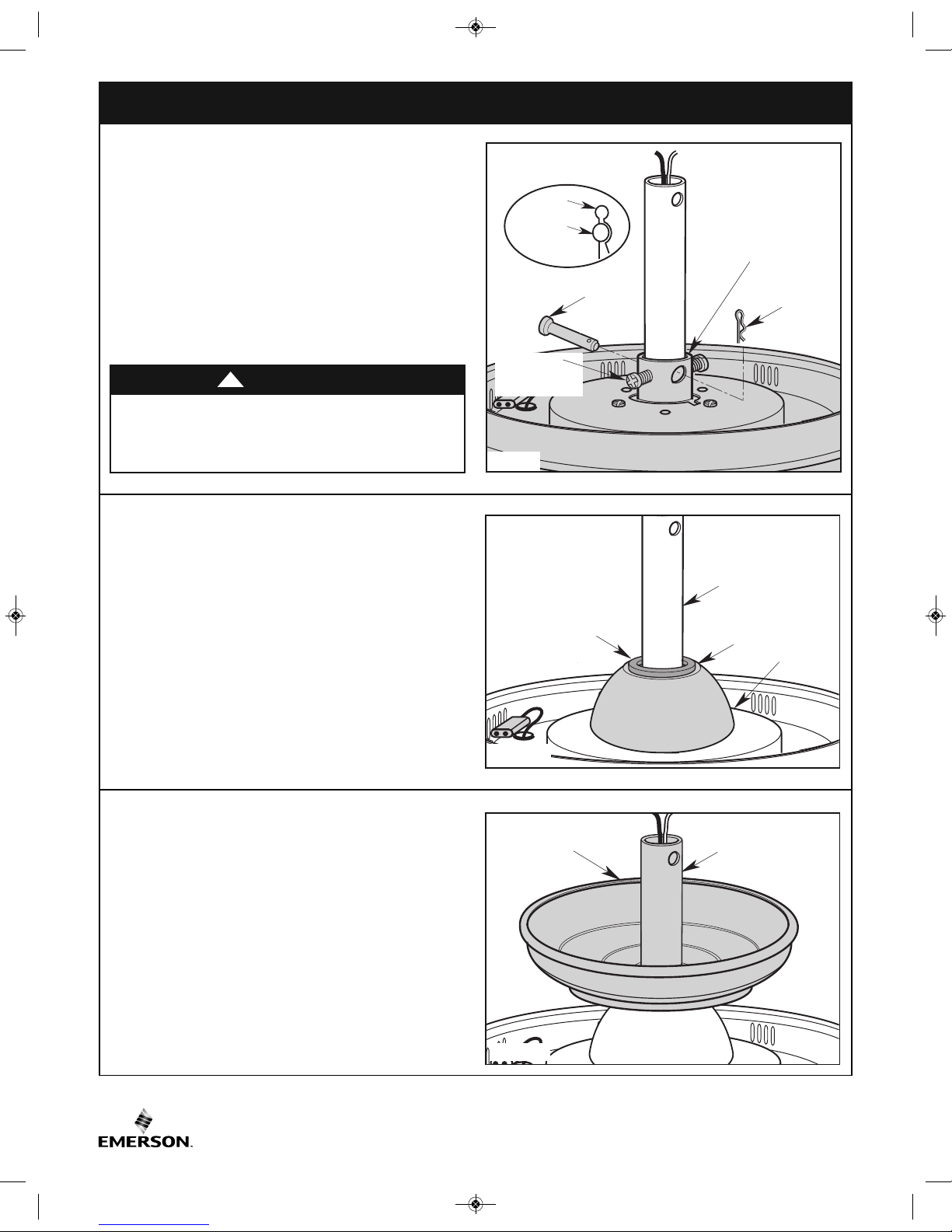 EMERSON.