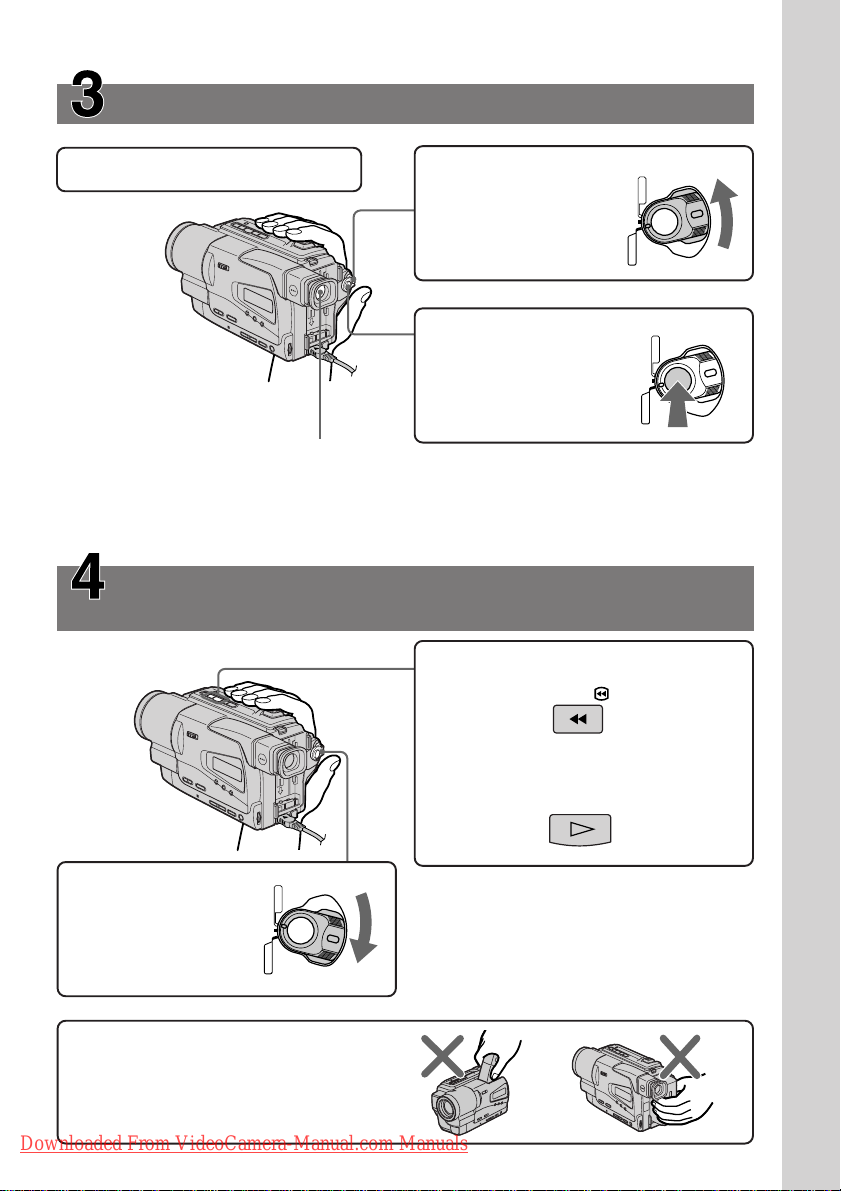 3

4

Downloaded From VideoCamera-Manual.com Manuals