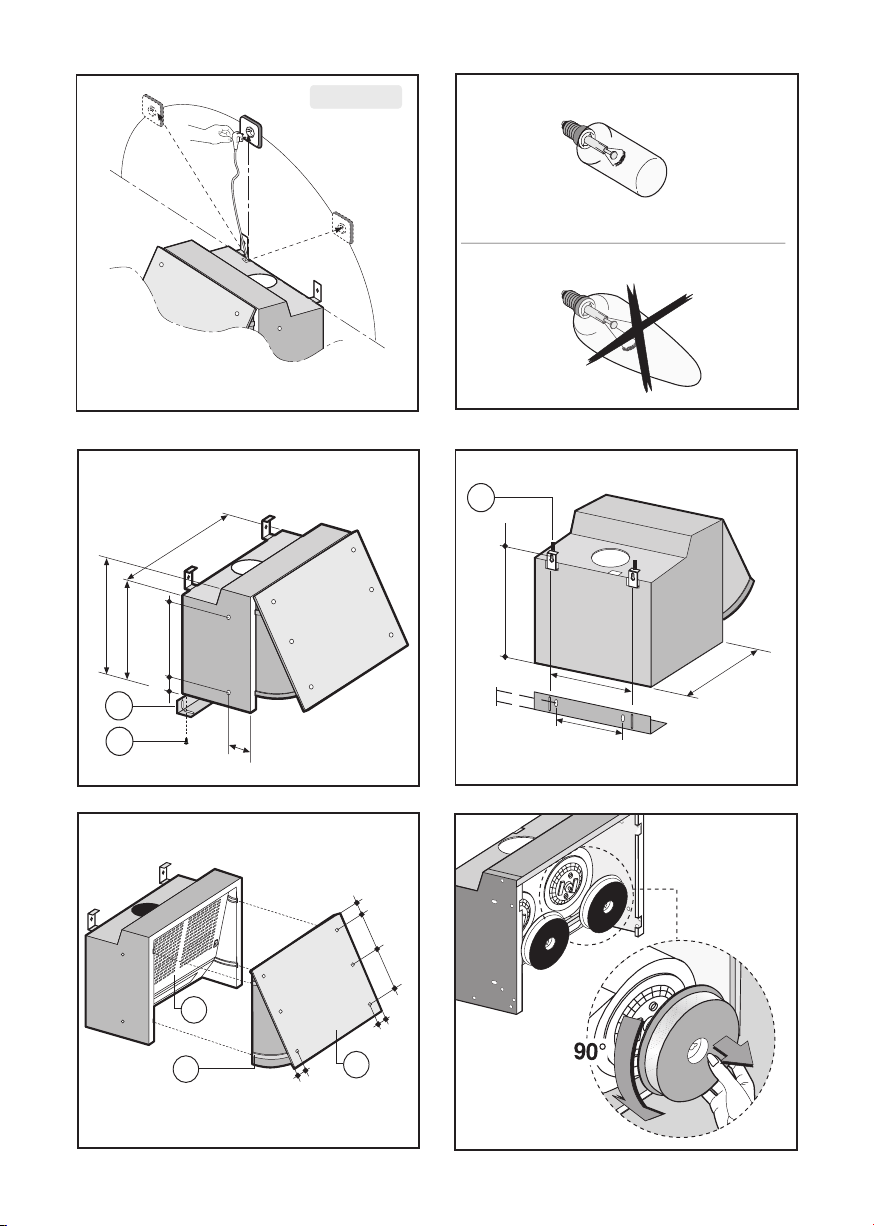 90°