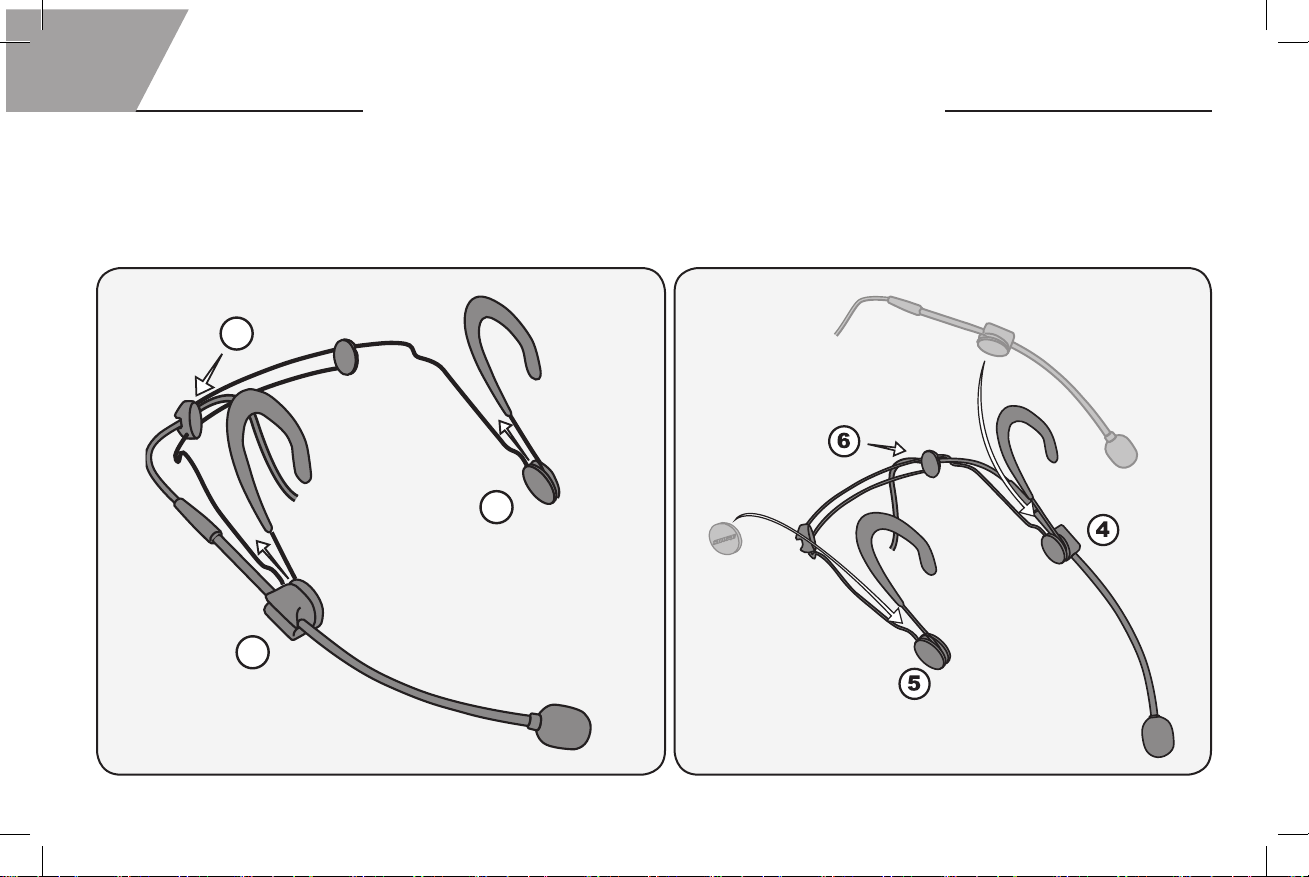 6

4

5