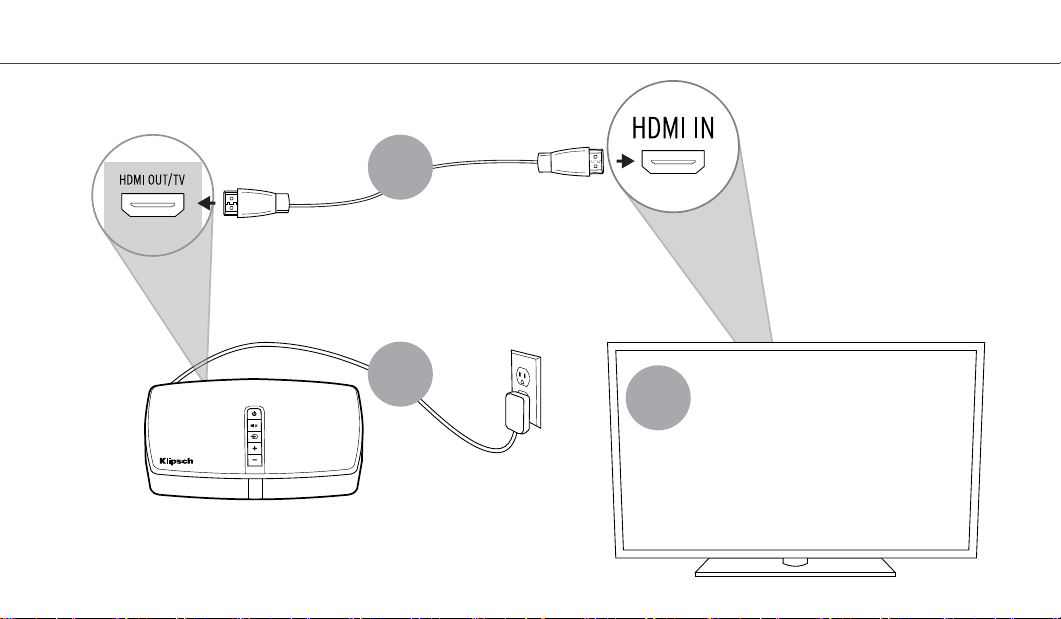 HDMI OUT/TV

HDMI IN

Klipsch