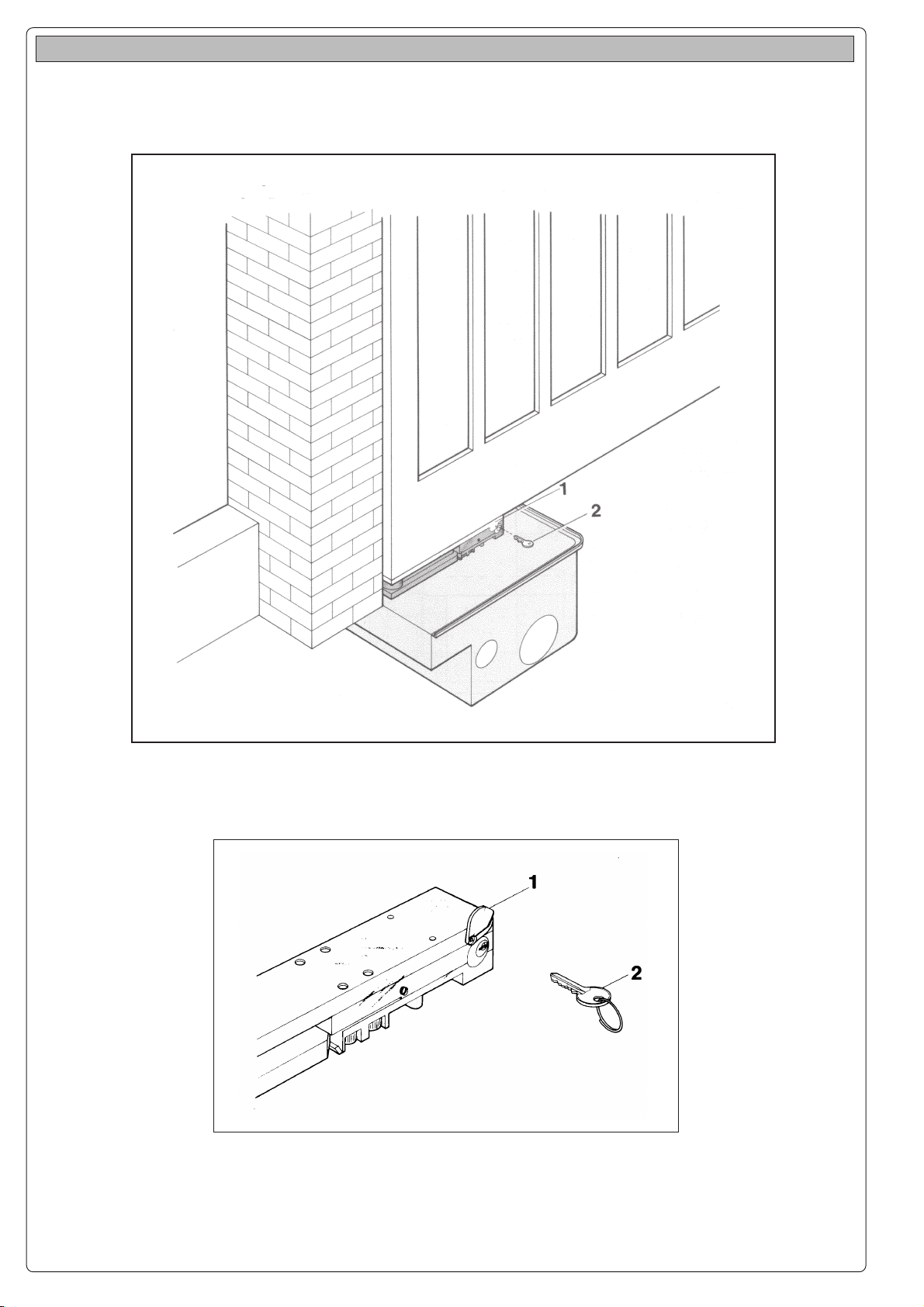 1
2

1
2