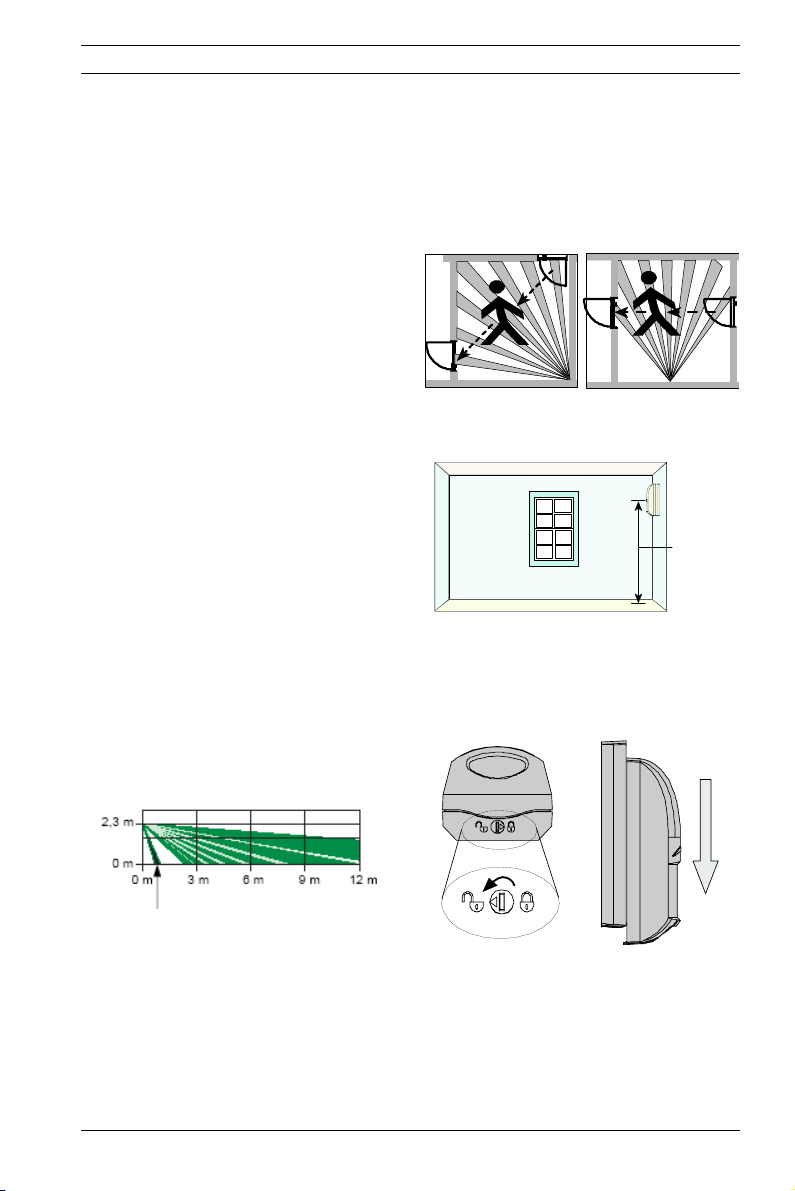 2,3 m

0 m

0 m

3 m

6 m

9 m

12 m