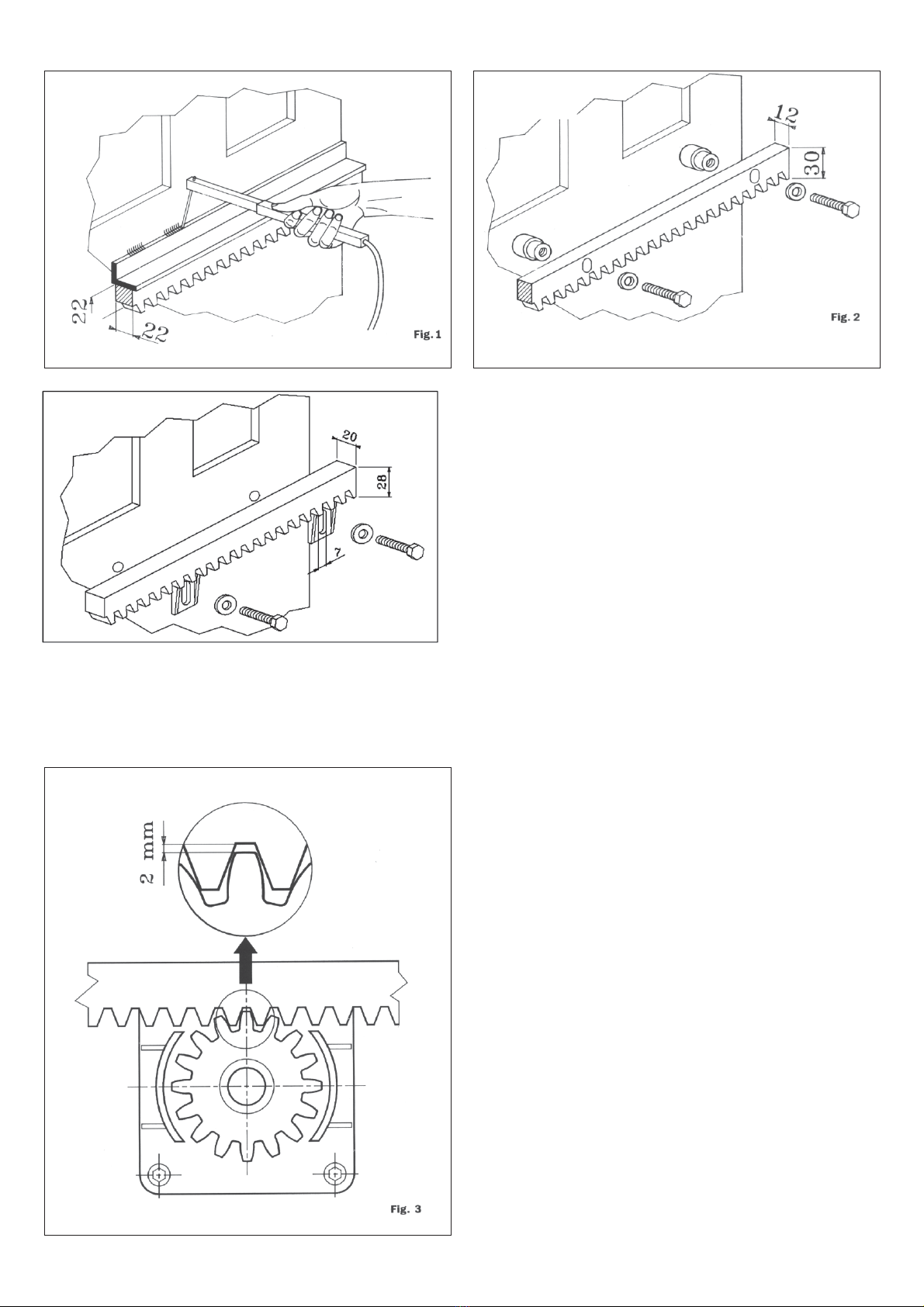 22

22

Fig. 1

12

30

Fig. 2

20

28

7

2 mm

Fig. 3