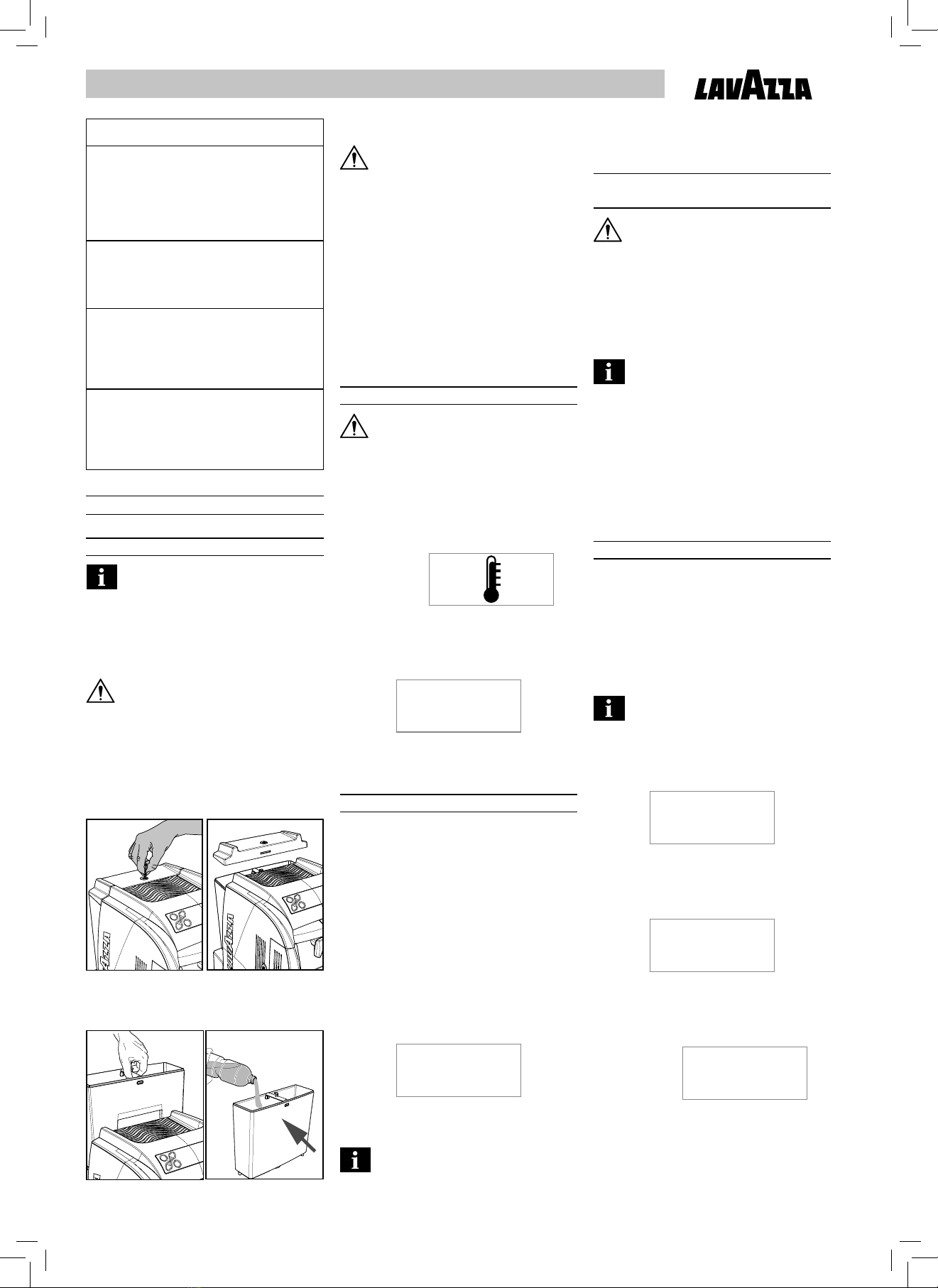 LAVAZZA