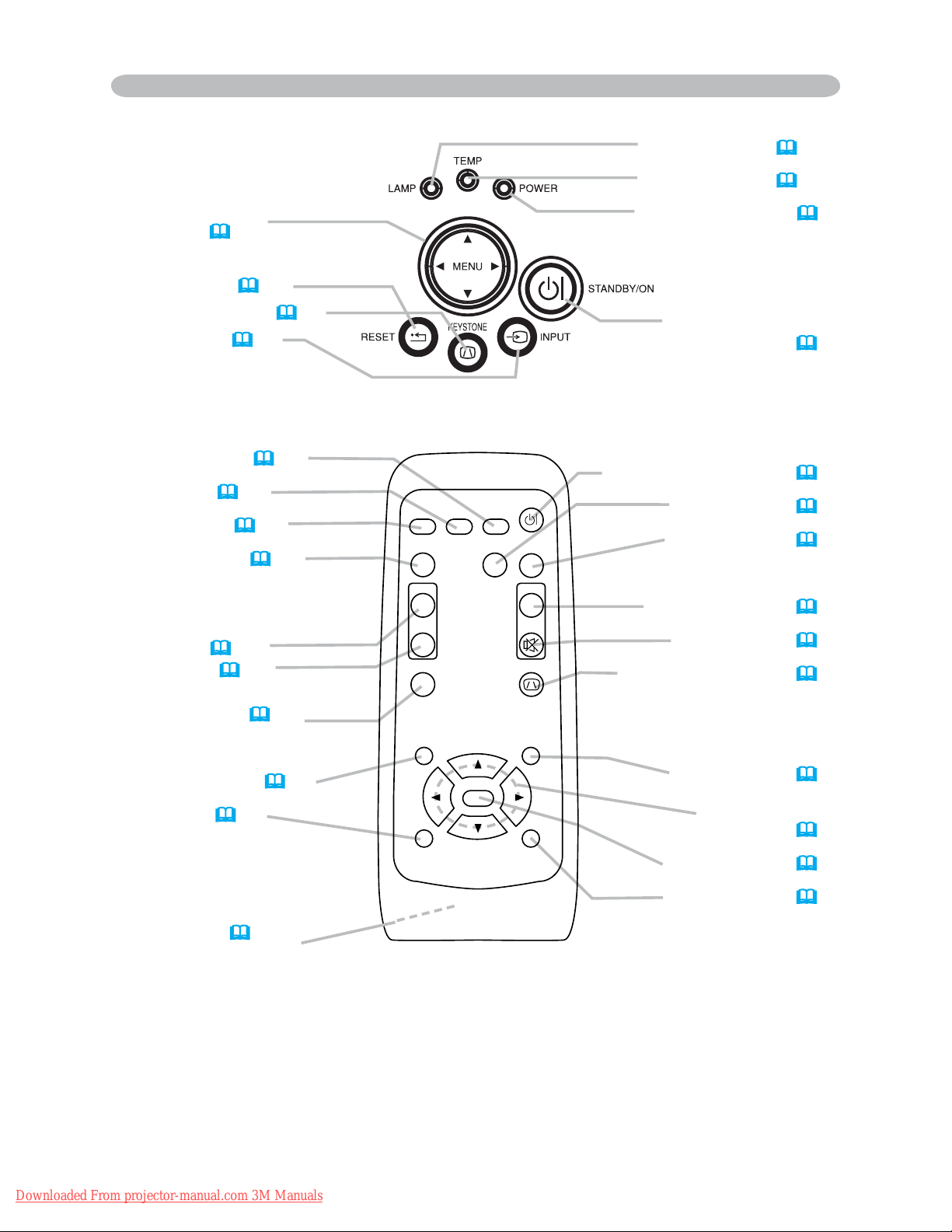 TEMP
LAMP
POWER
MENU
STANDBY/ON
RESET
KEYSTONE
INPUT

Downloaded From projector-manual.com 3M Manuals