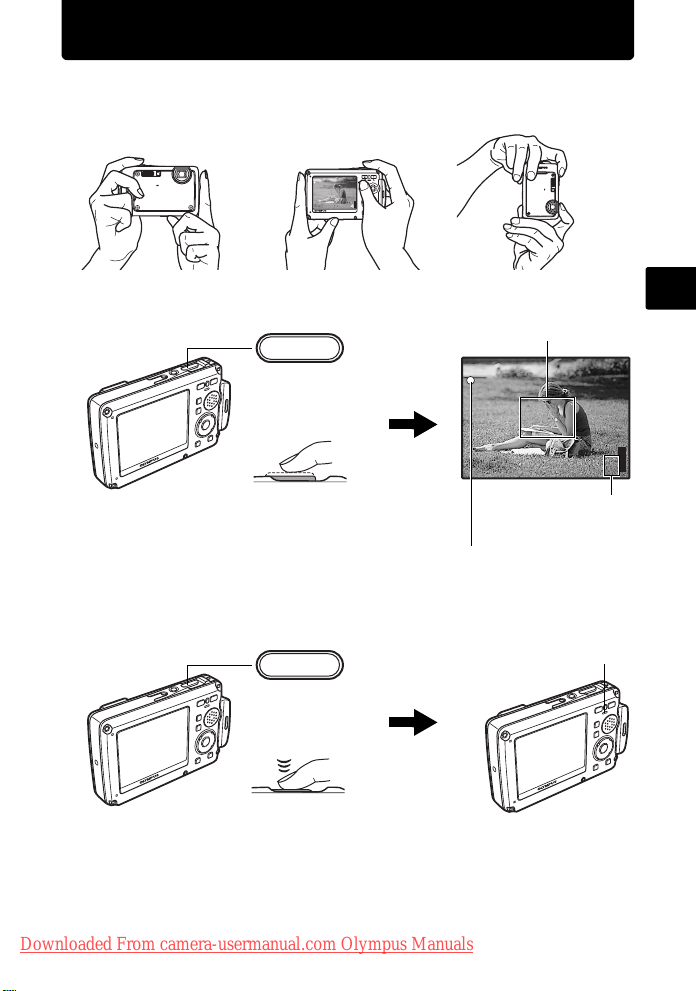 Downloaded From camera-usermanual.com Olympus Manuals