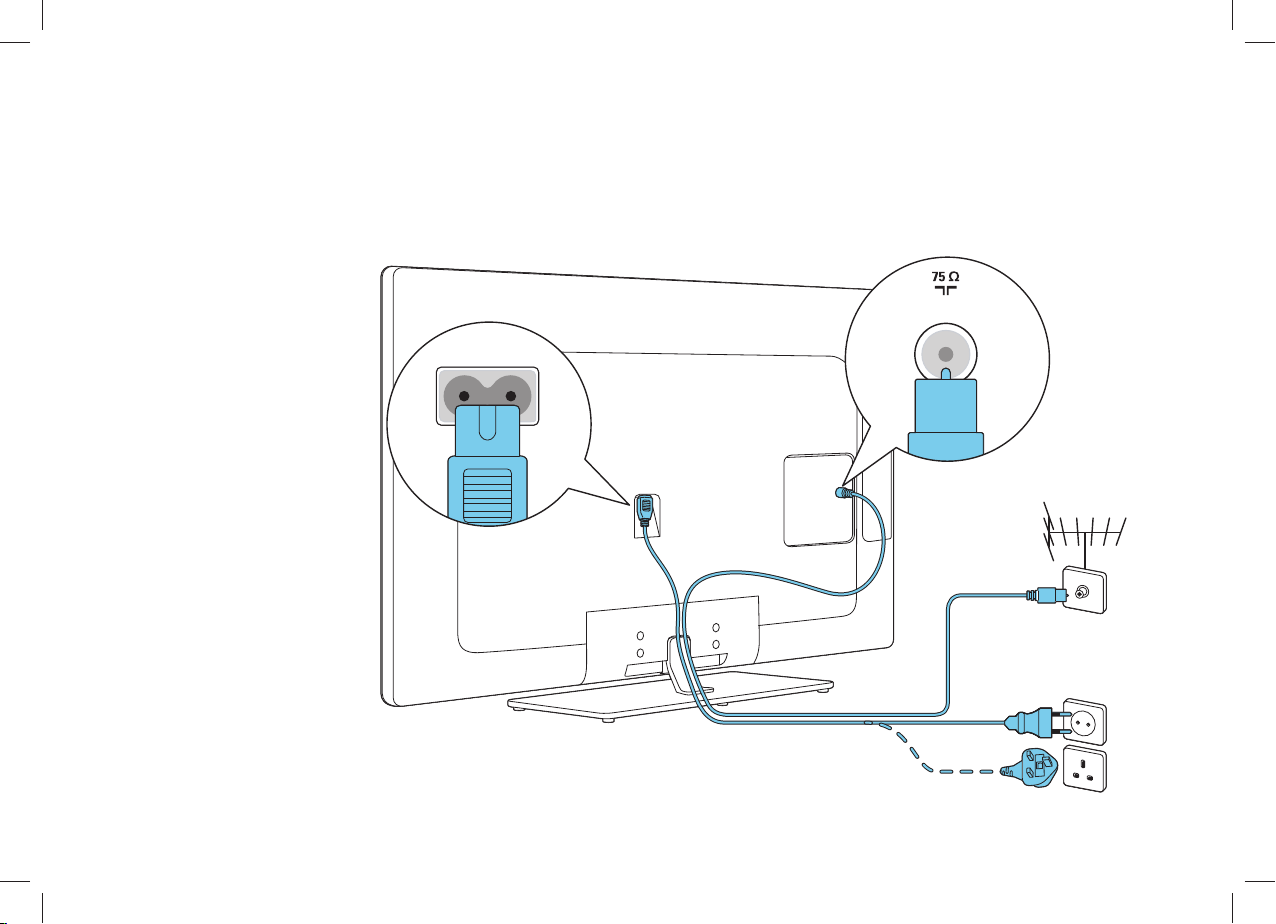 75 Ω