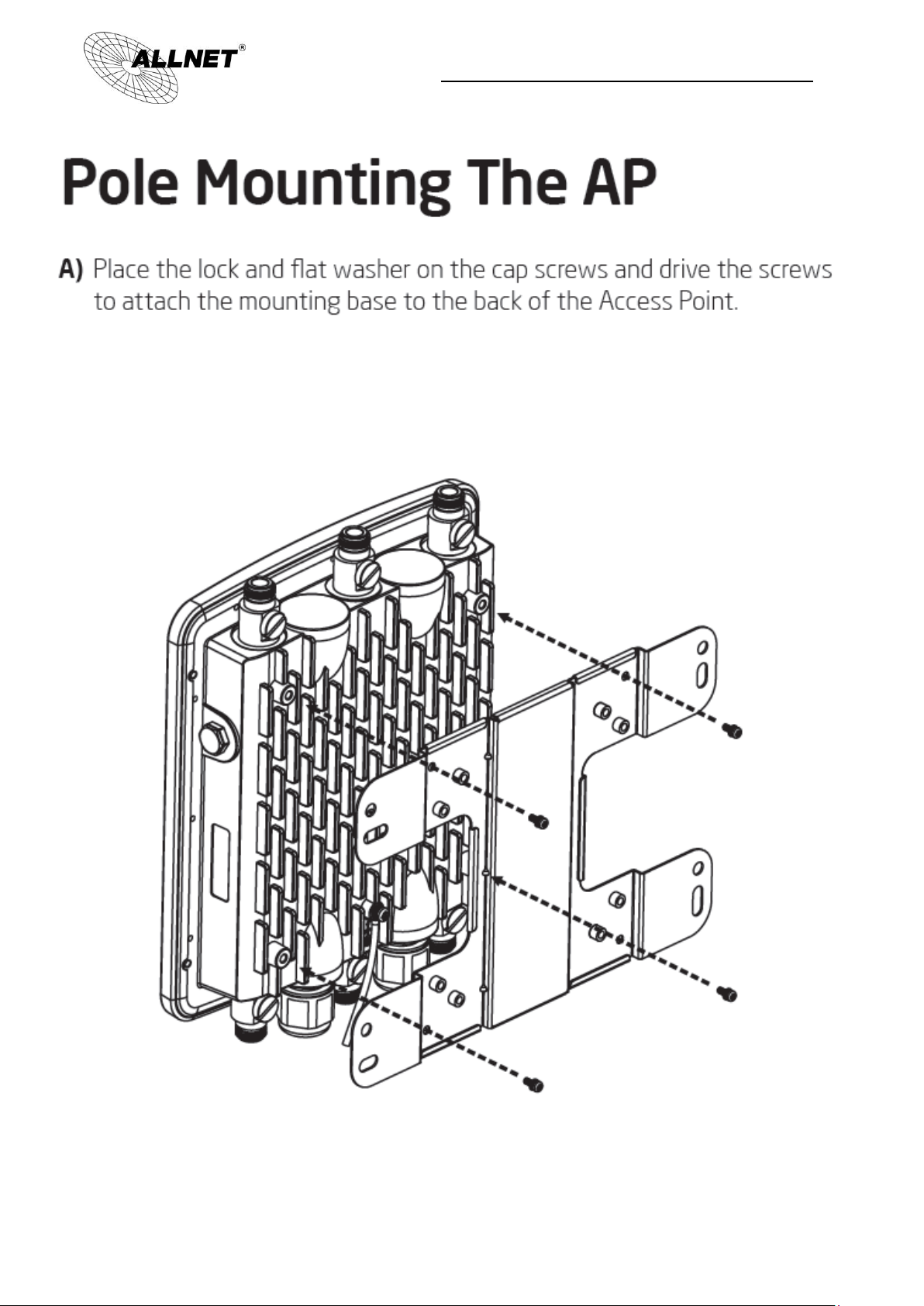 ALLNET®

Pole Mounting The AP

A) Place the lock and flat washer on the cap screws and drive the screws to attach the mounting base to the back of the Access Point.