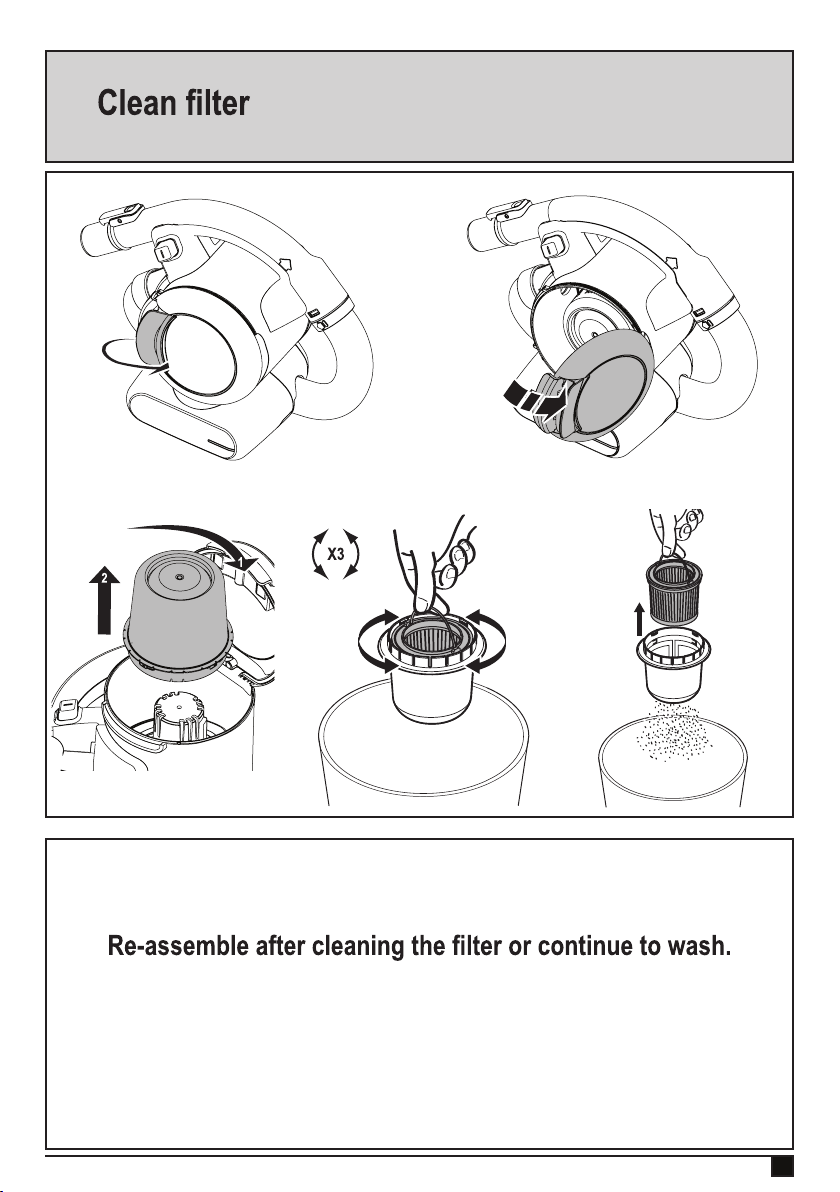 Clean filter

2

1

X3

Re-assemble after cleaning the filter or continue to wash.