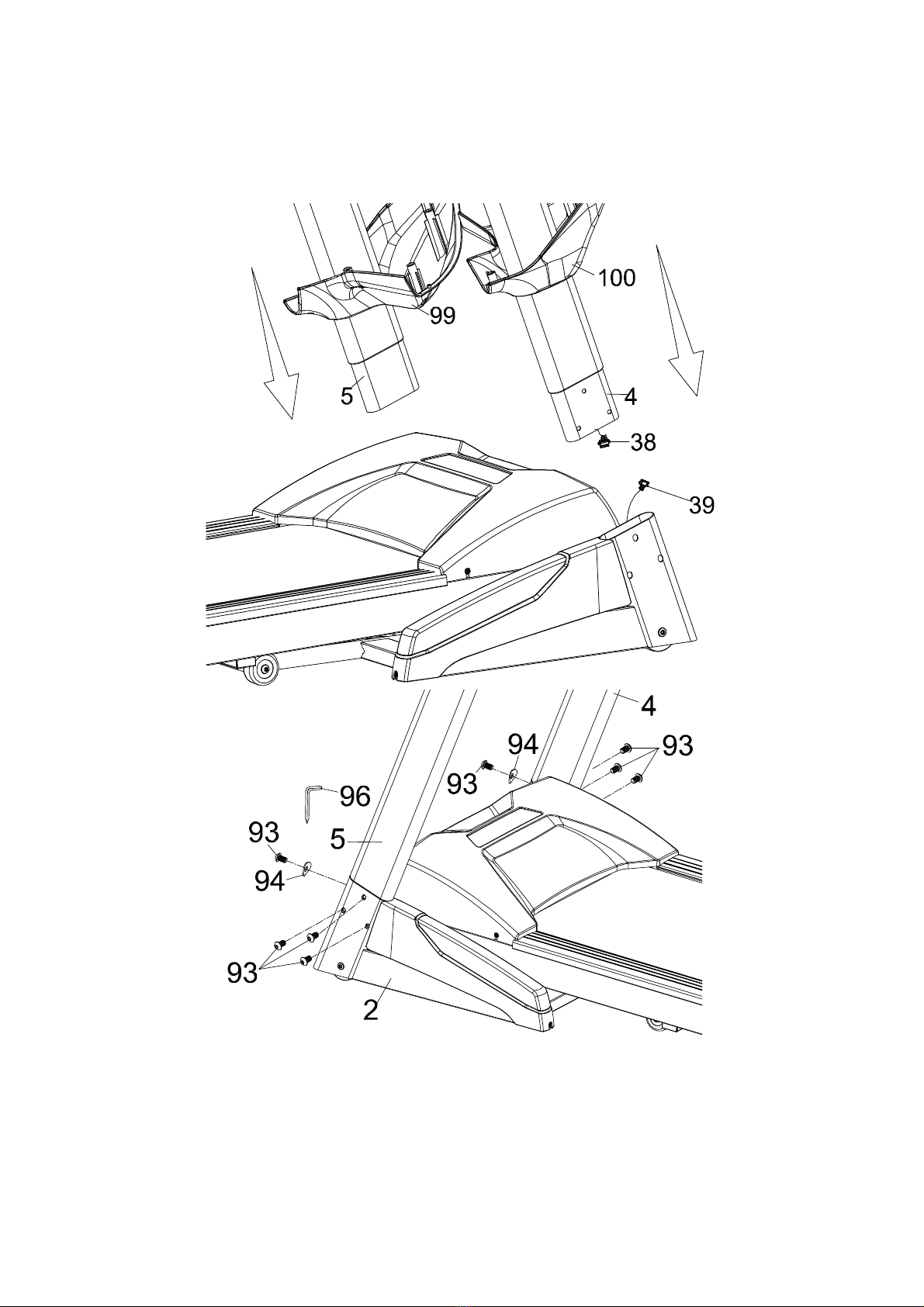 100
99
5
4
38
39
4
94
93
93
96
93
5
94
93
2